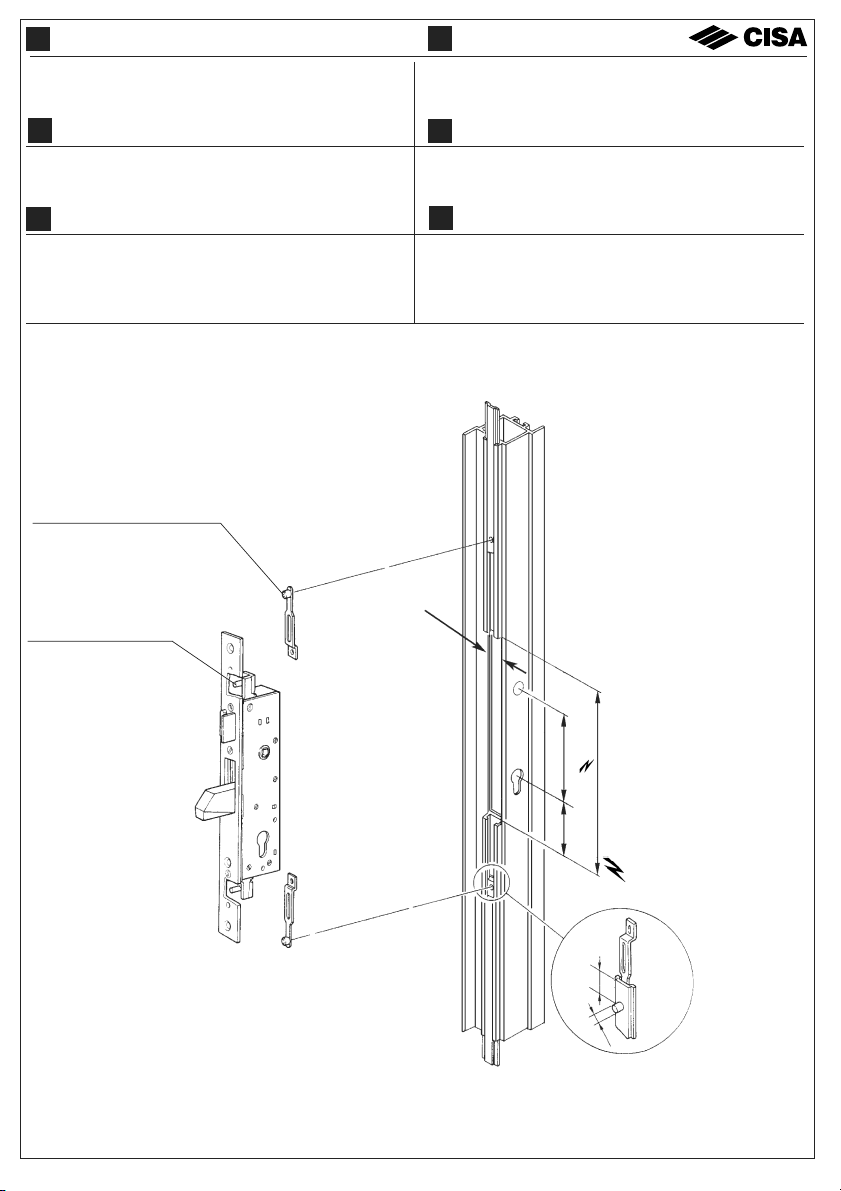 CISA