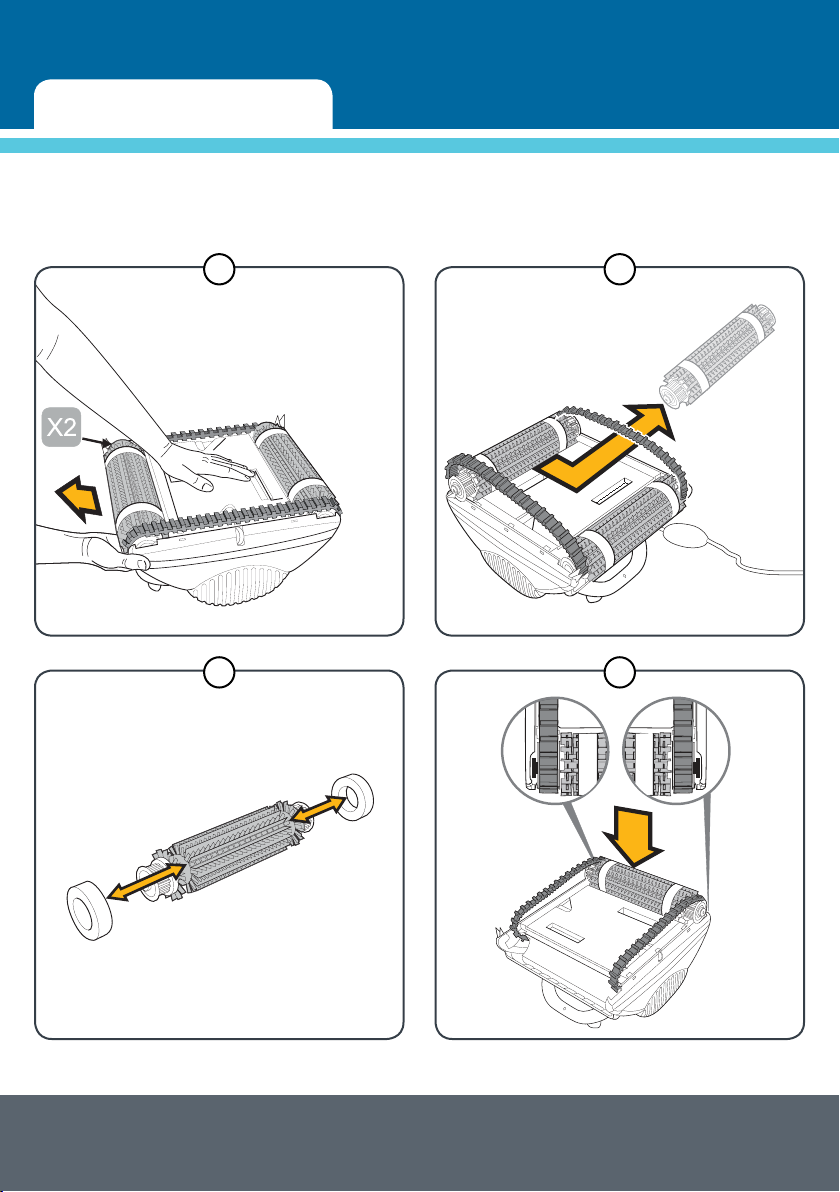 X2