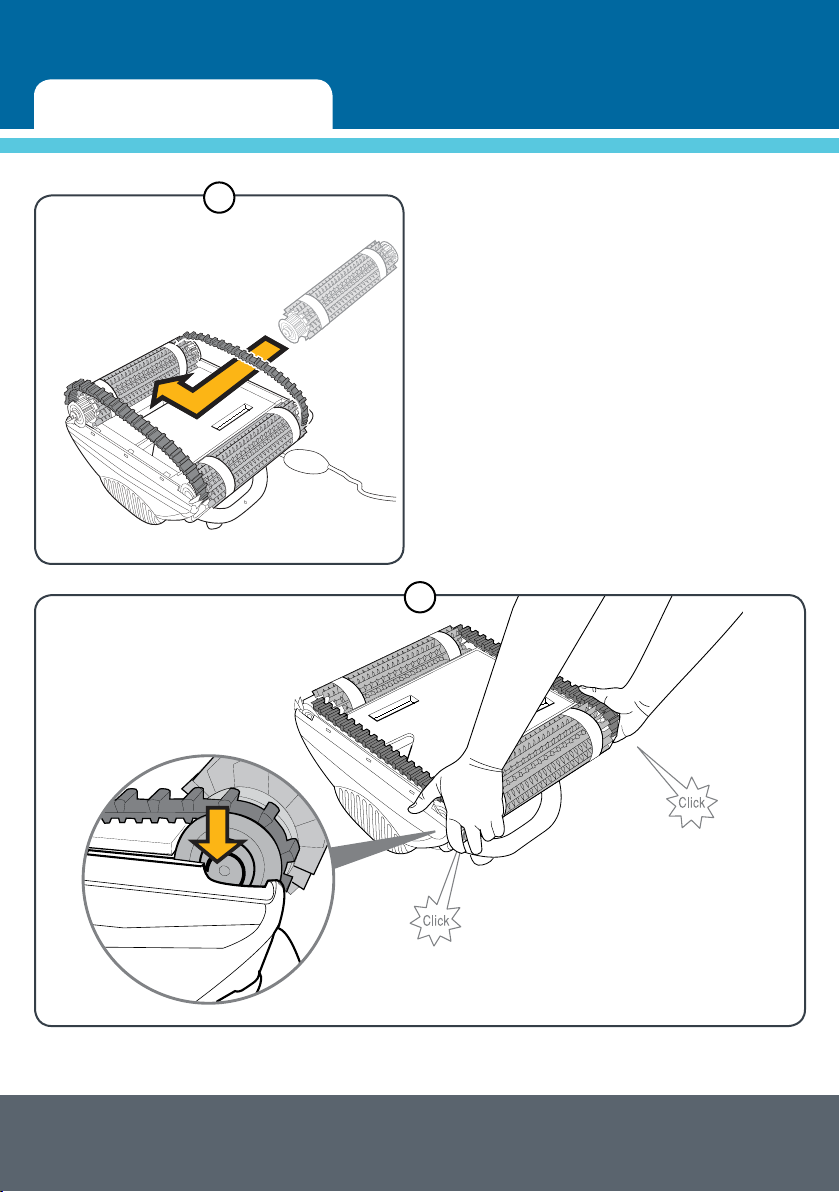 Click

Click