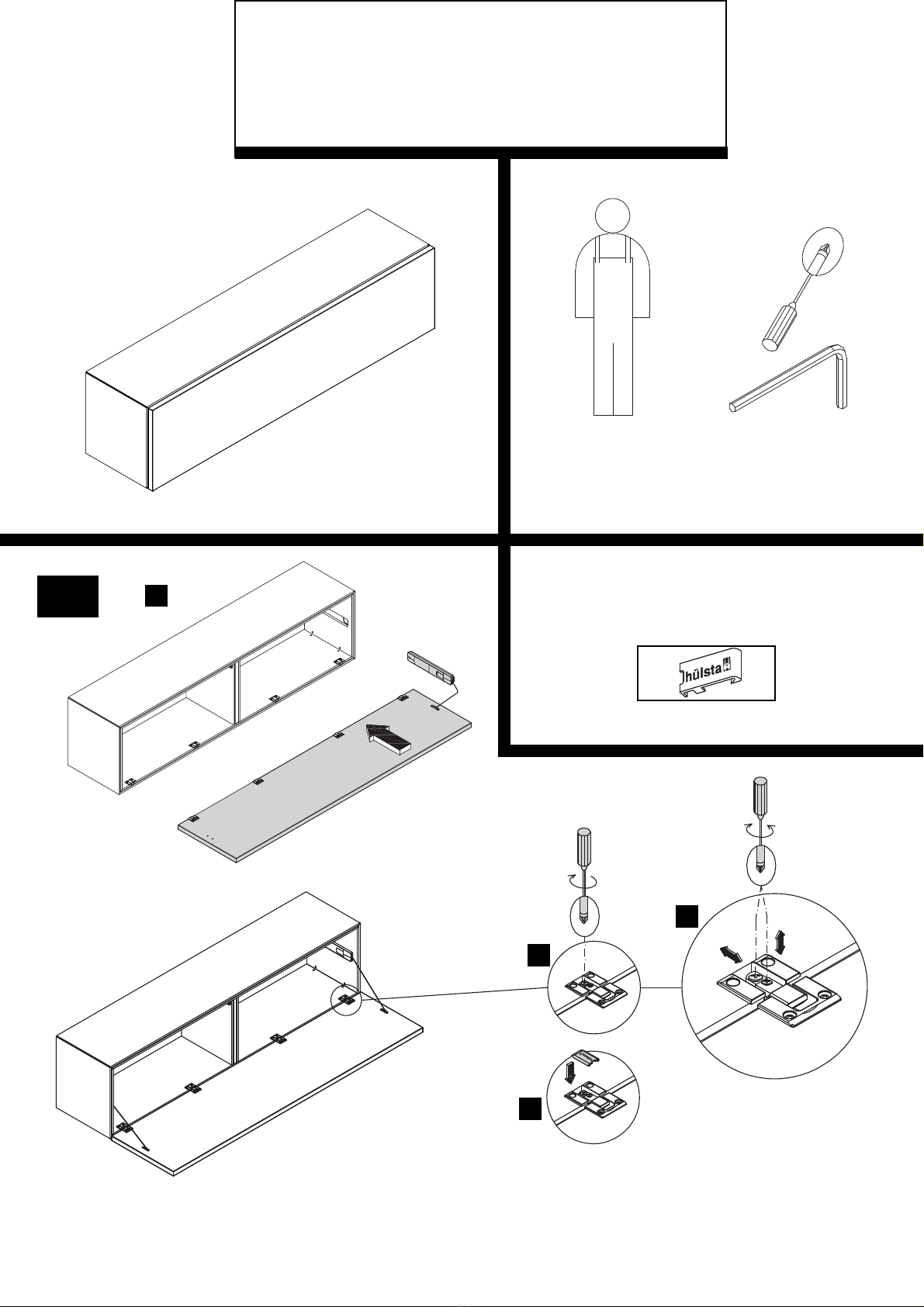 hülsta