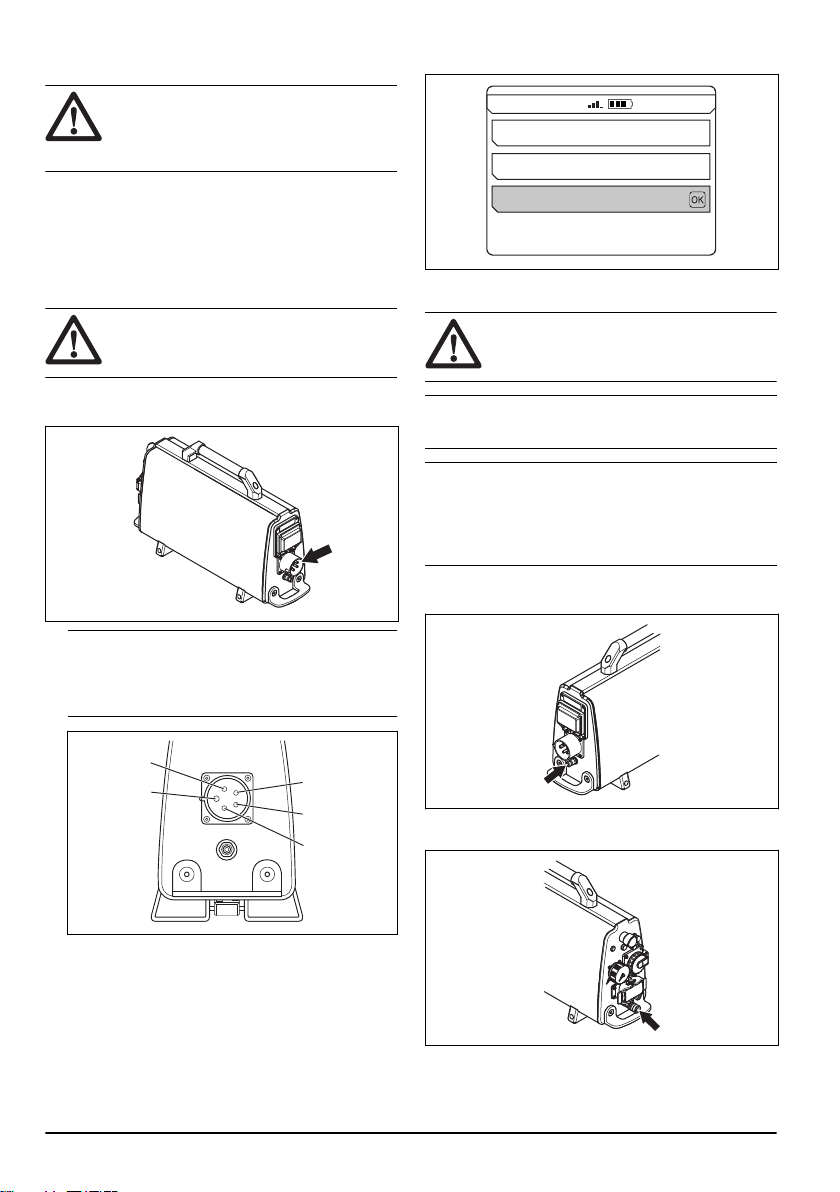 OK