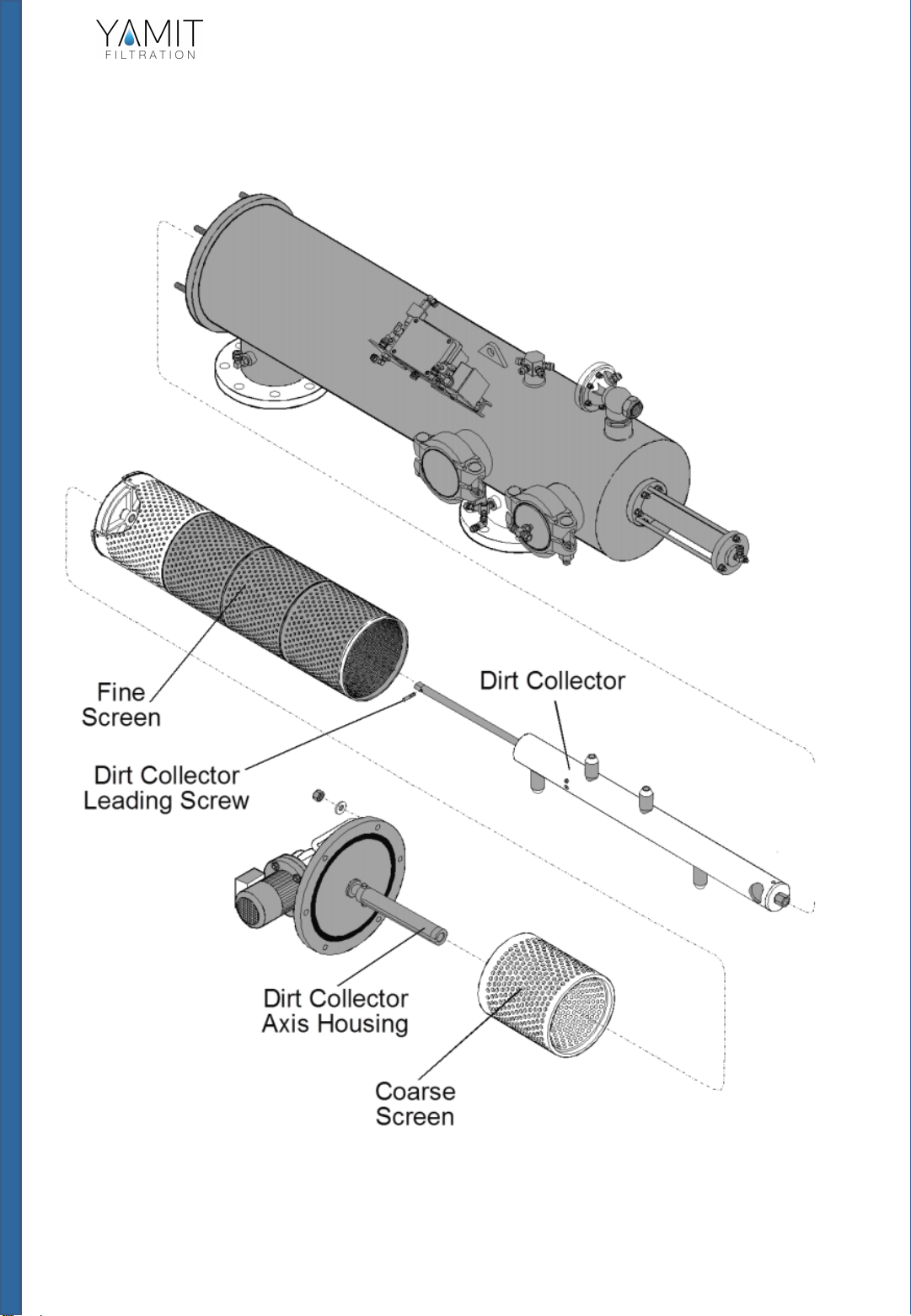 YAMIT
FILTRATION

Fine Screen

Dirt Collector

Dirt Collector Leading Screw

Dirt Collector Axis Housing

Coarse Screen