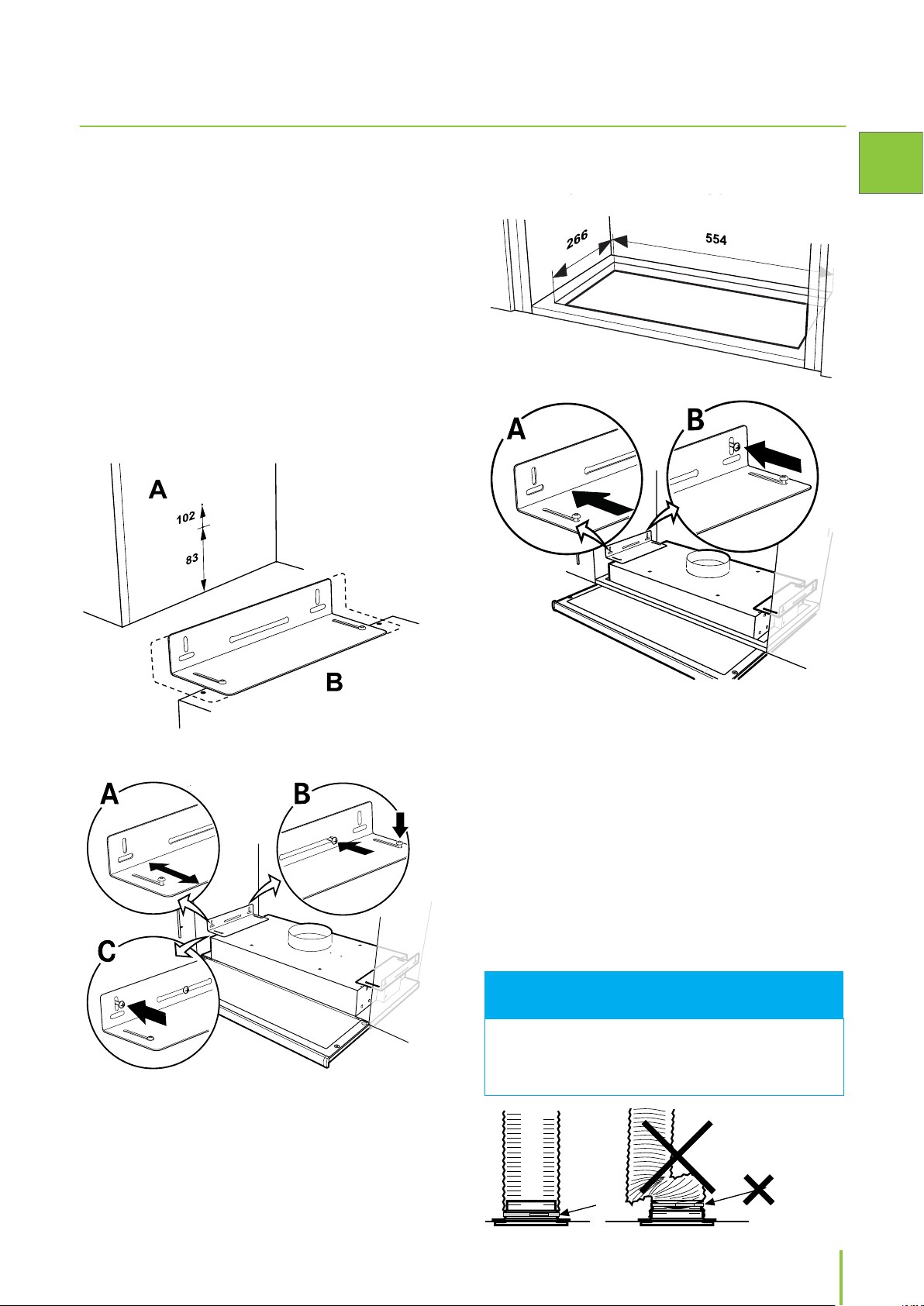 266
554
A
B
A
102
83
B
A
B
C