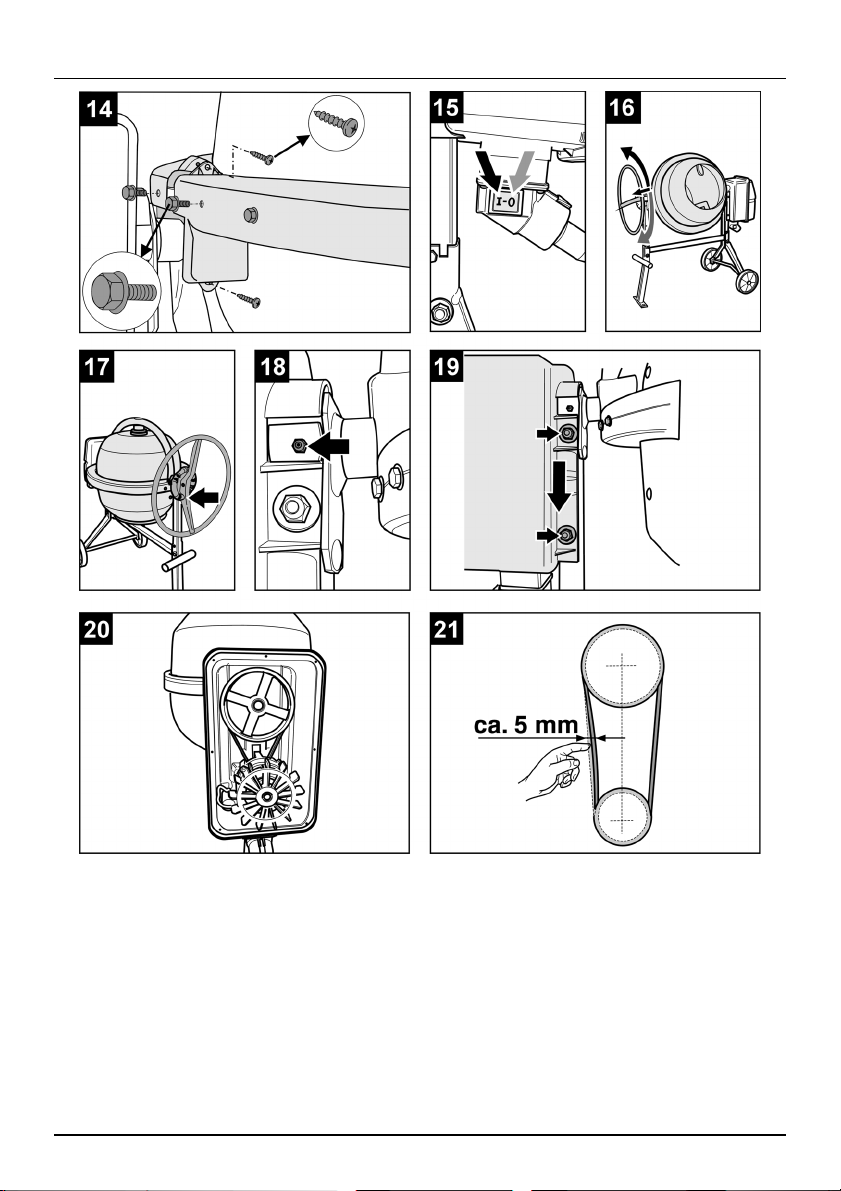 14
15
I-O
16
17
18
19
20
21
ca. 5 mm