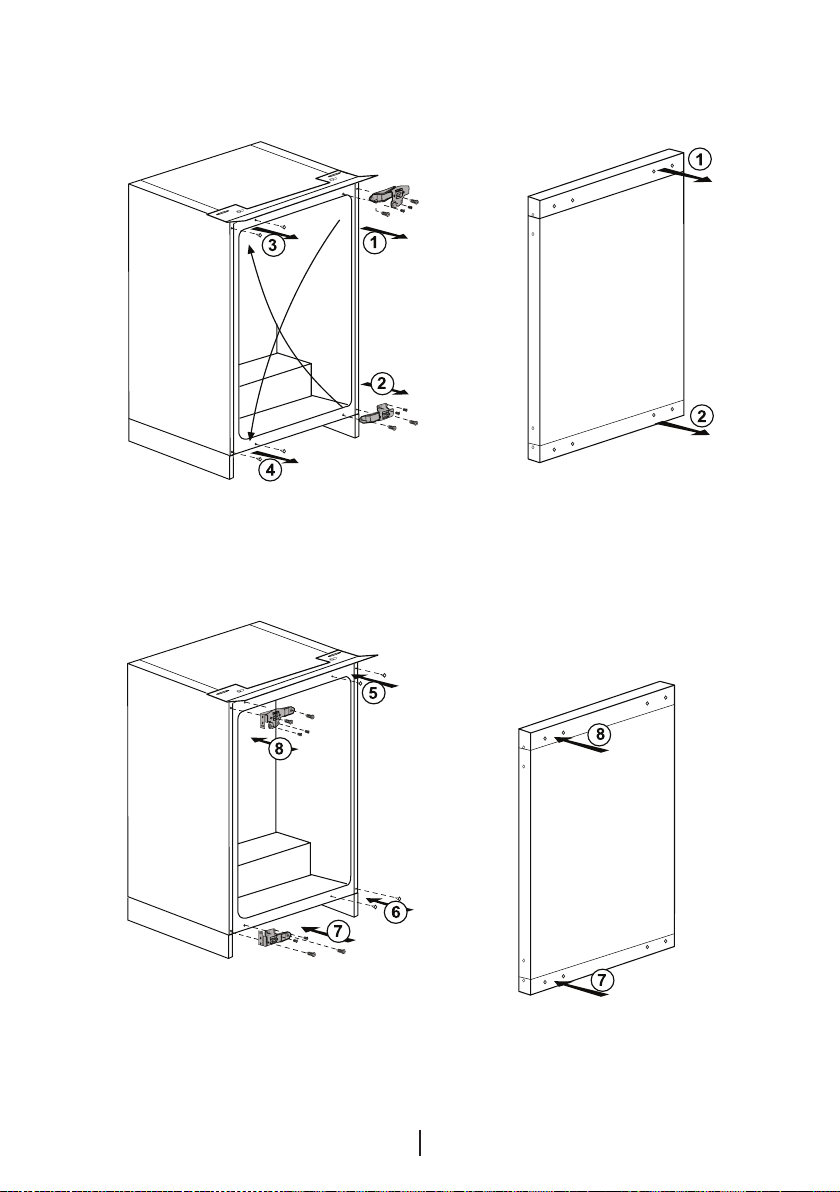 3
1
2
4
1
2
5
8
6
7
8
7