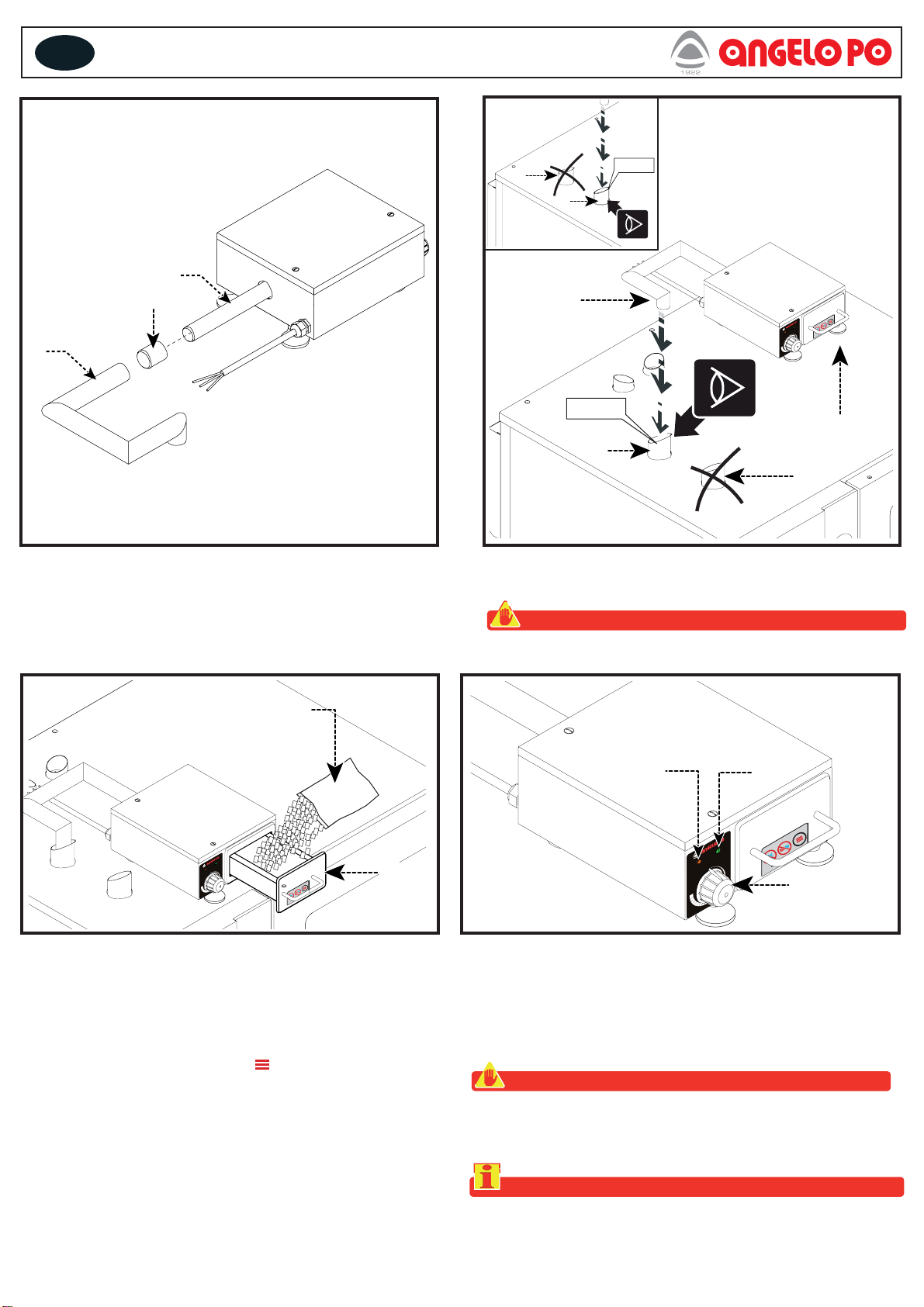 1922
angelo po