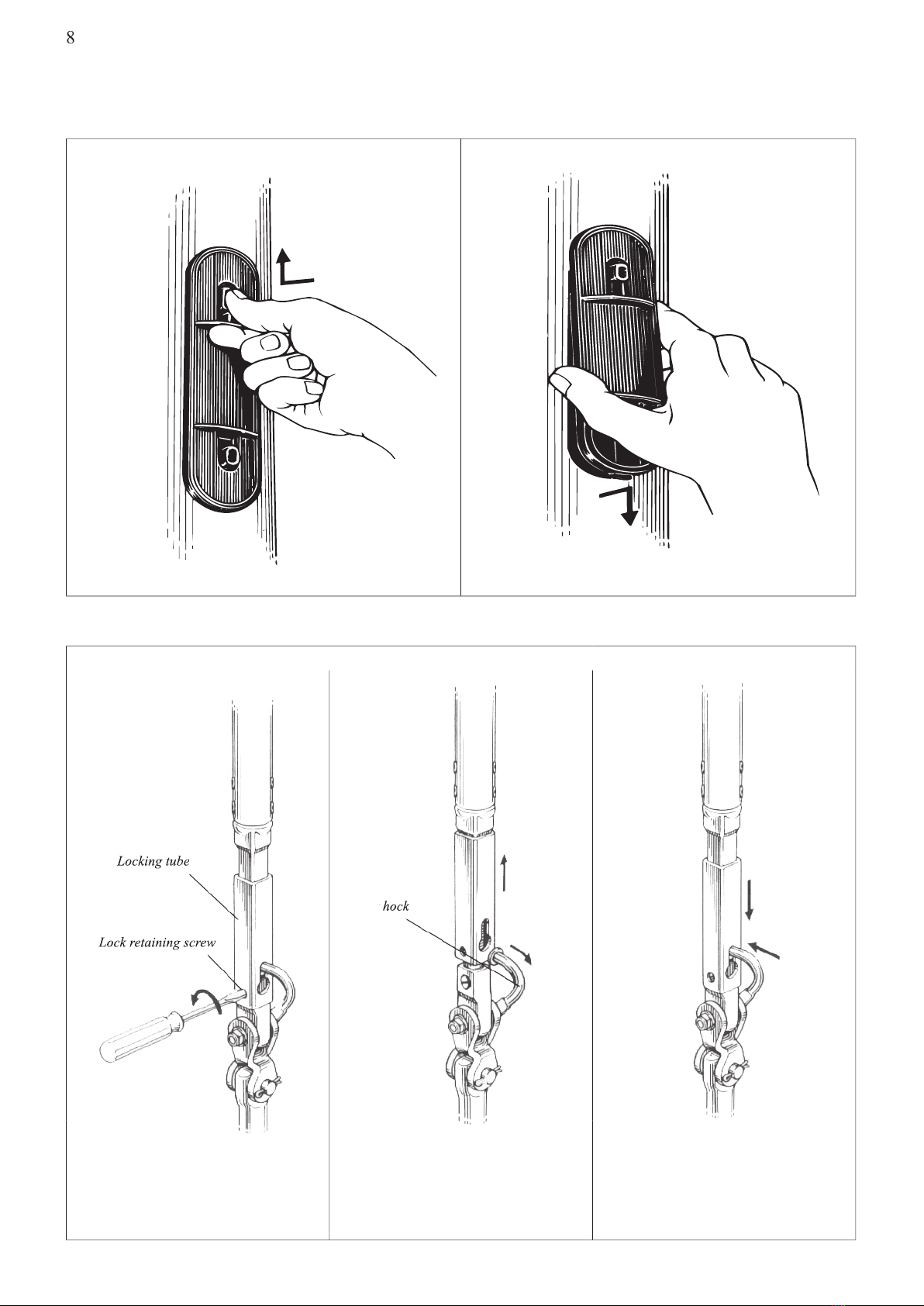 8

Locking tube

Lock retaining screw

hock