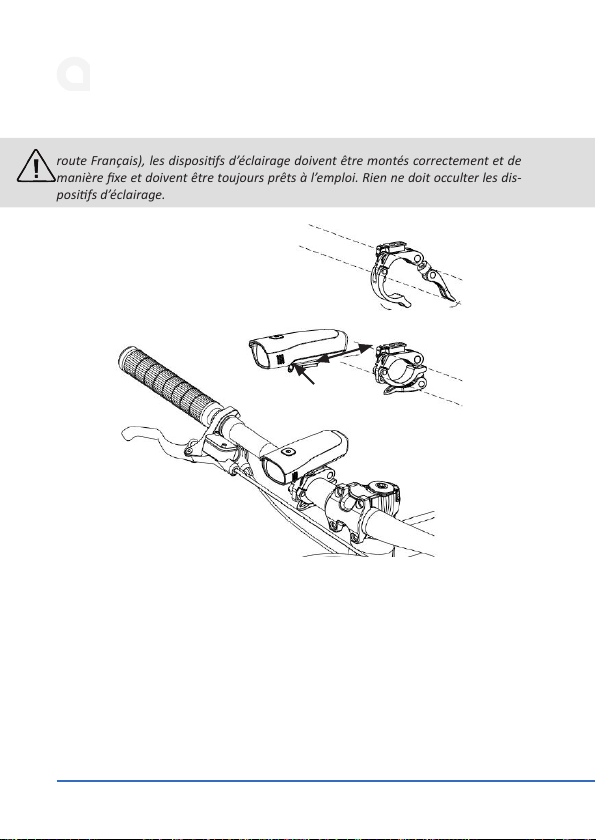 route Français), les dispositifs d'éclairage doivent être montés correctement et de manière fixe et doivent être toujours prêts à l'emploi. Rien ne doit occulter les dispositifs d'éclairage.