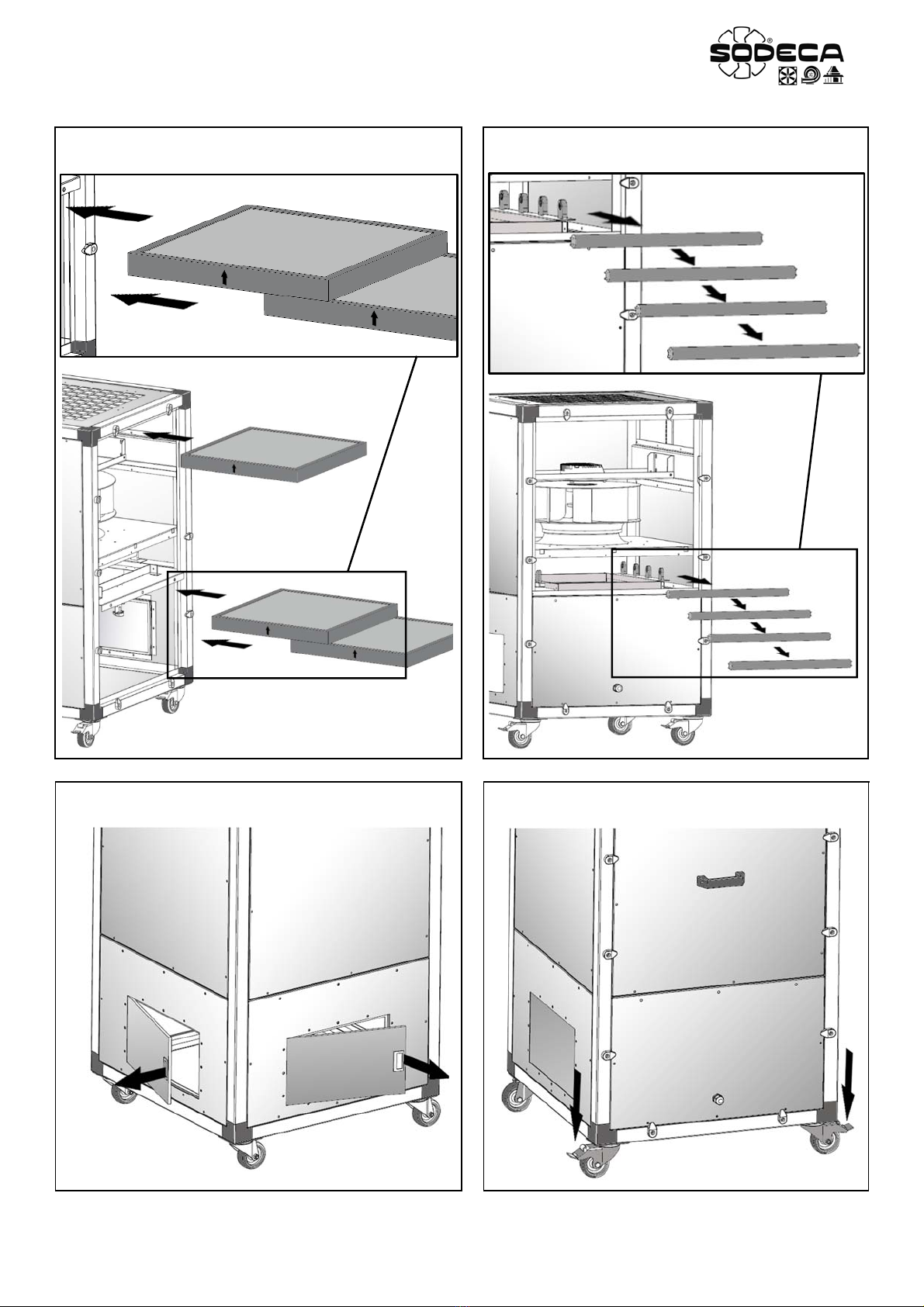 SODECA®