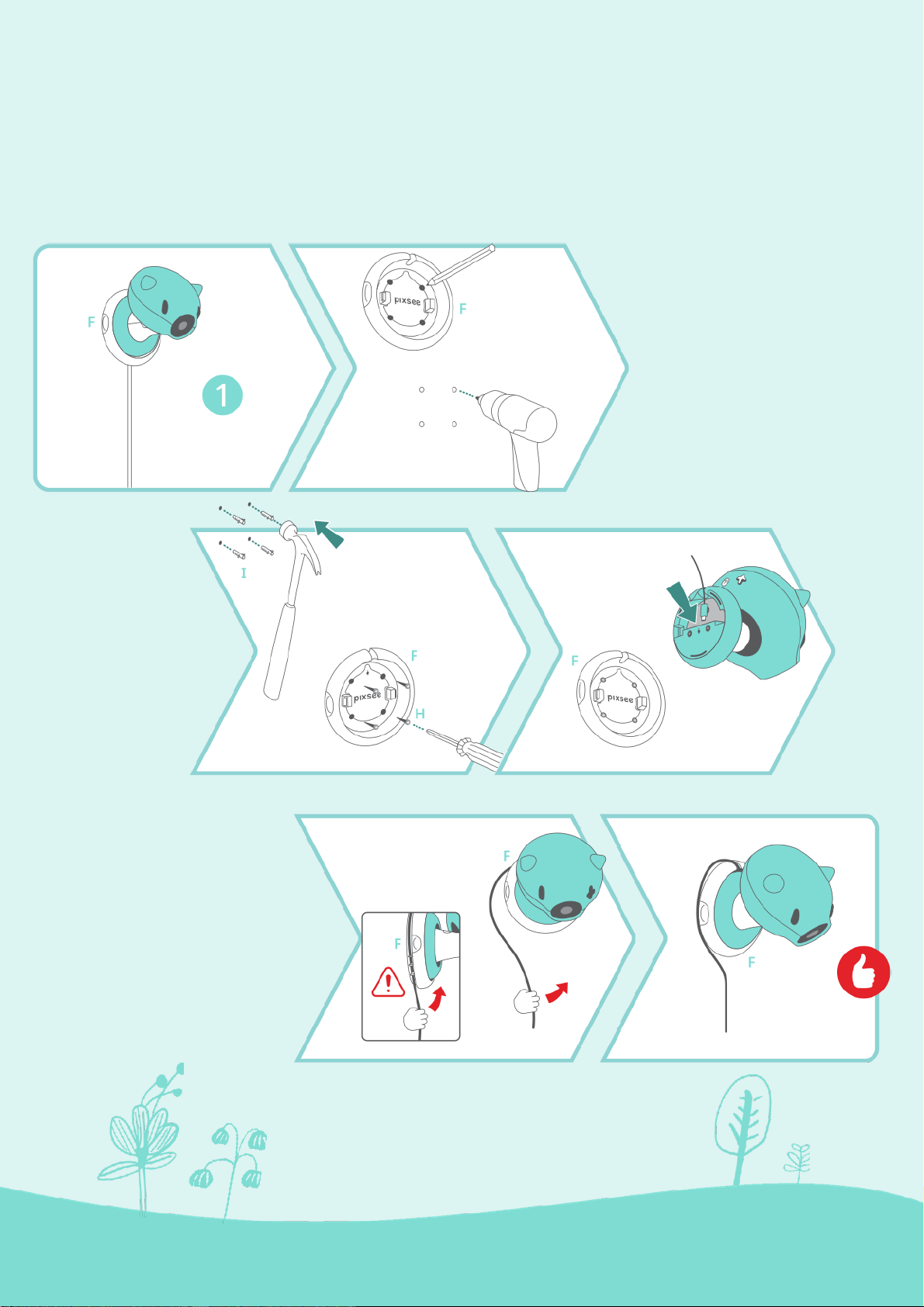 F
1
pixsee
F
I
F
pixsee
H
F
pixsee
F
F
F