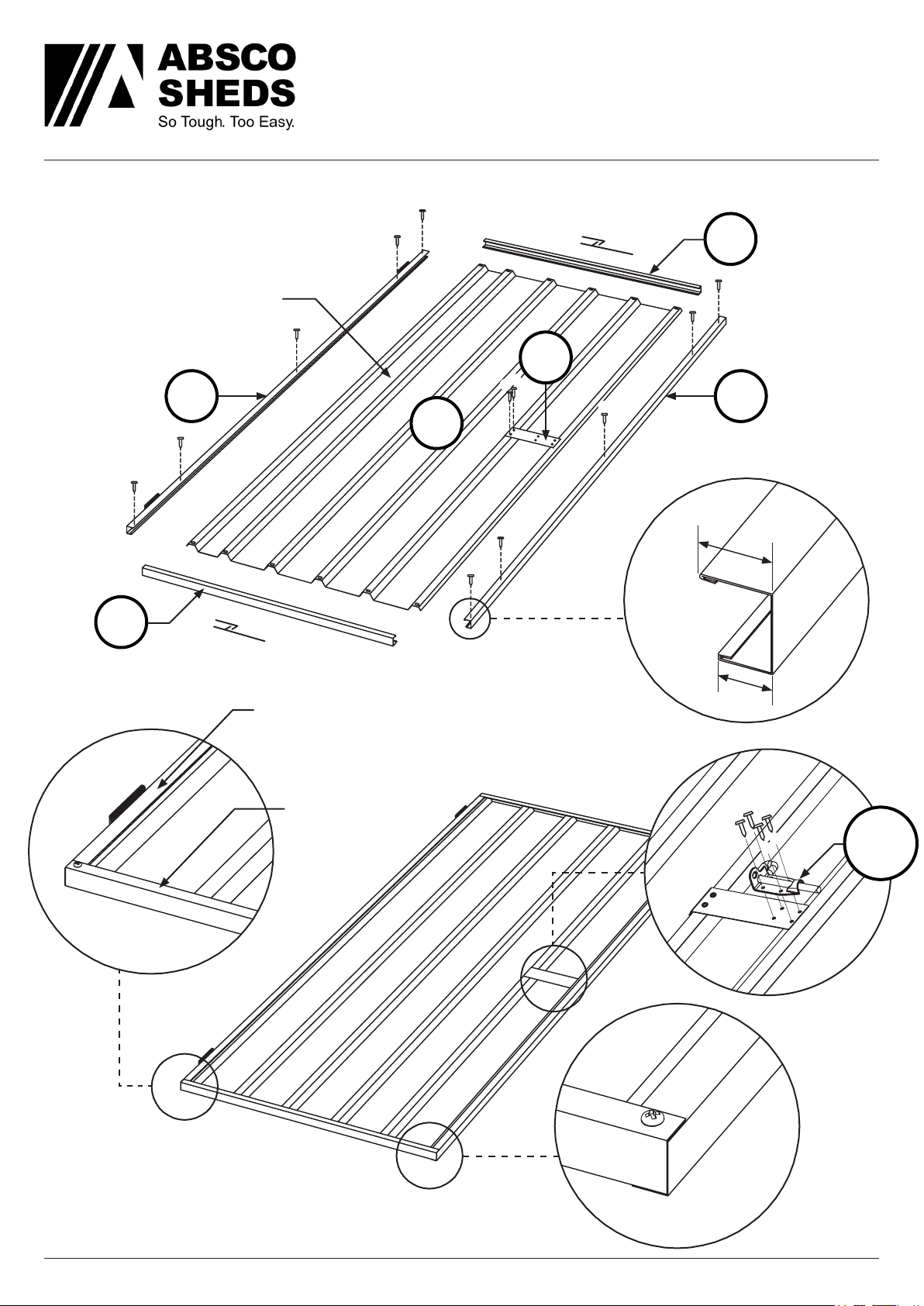 ABSCO SHEDS
So Tough. Too Easy.