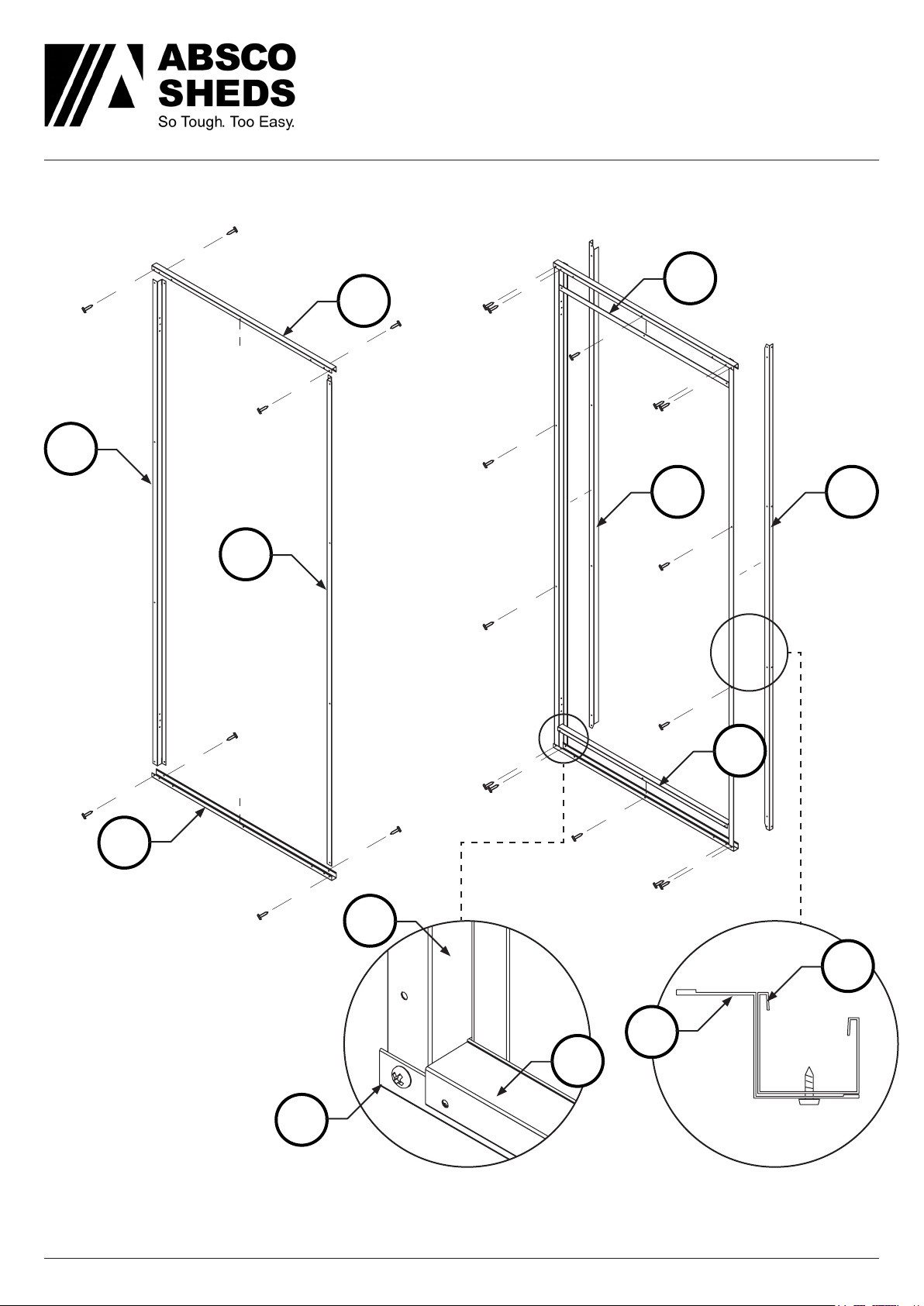 ABSCO SHEDS
So Tough. Too Easy.