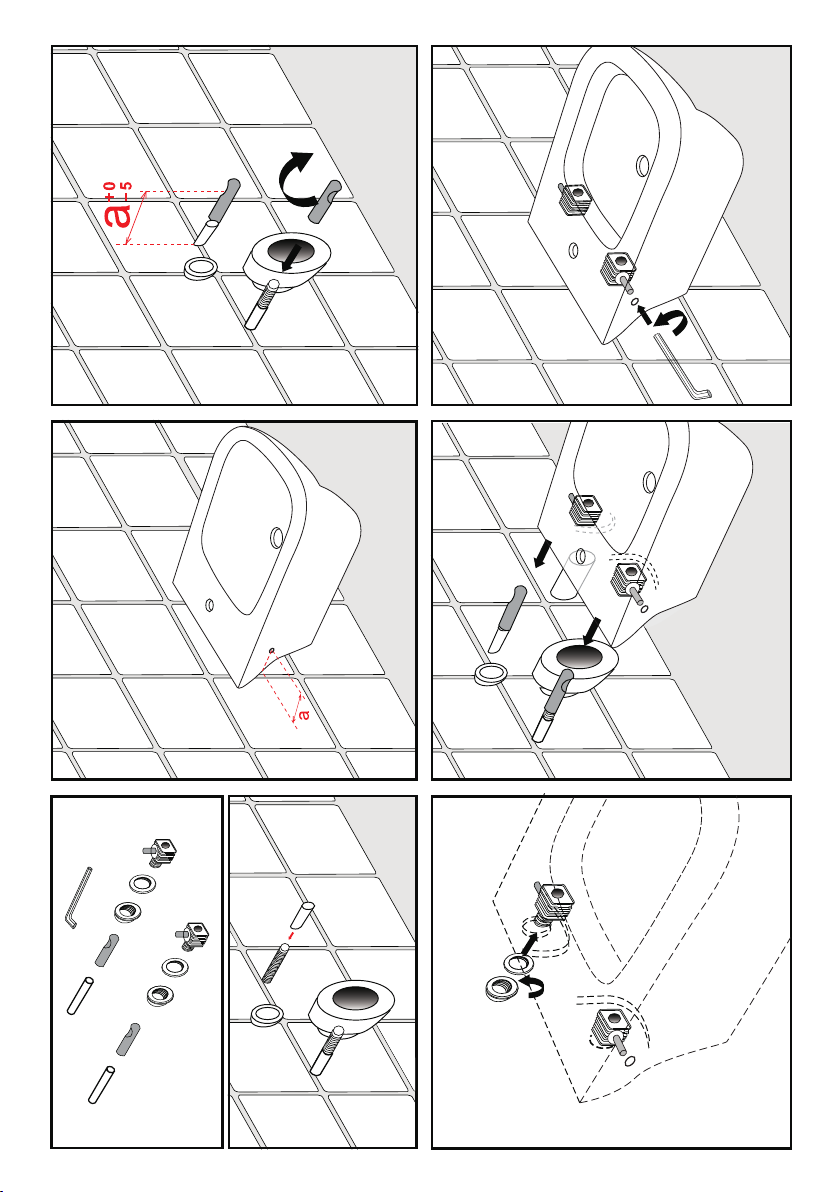 $a^{+0}_{-5}$

a