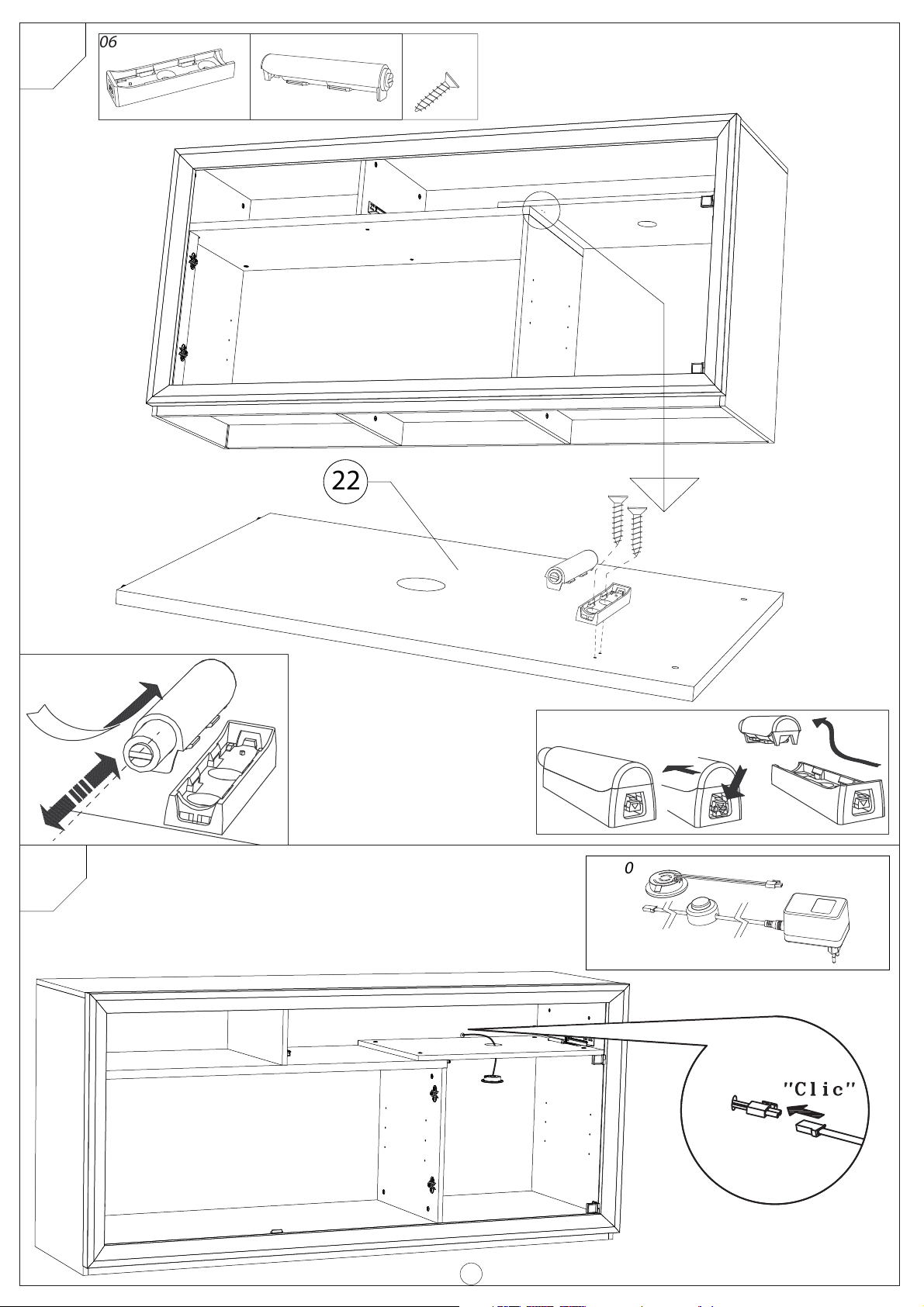 06

22

0

"Clic"