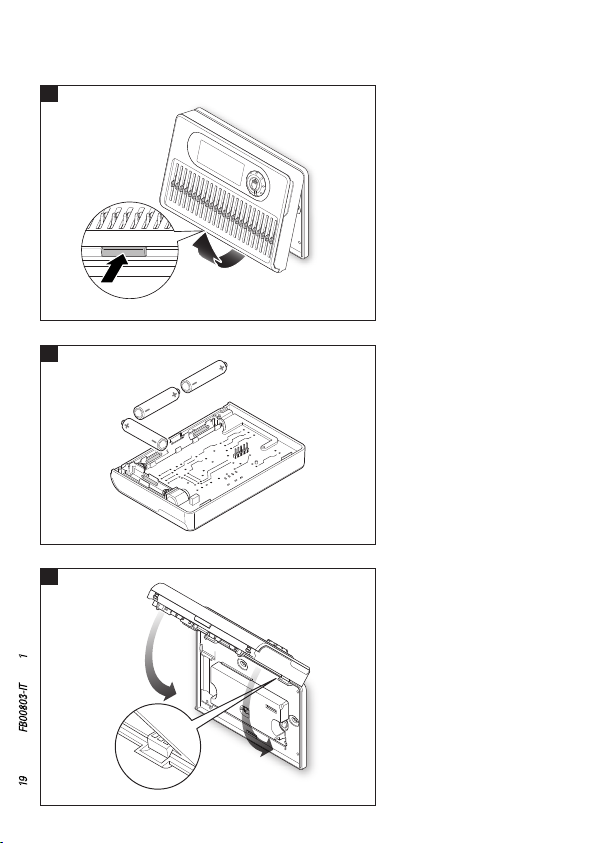 19 FB00803-IT 1