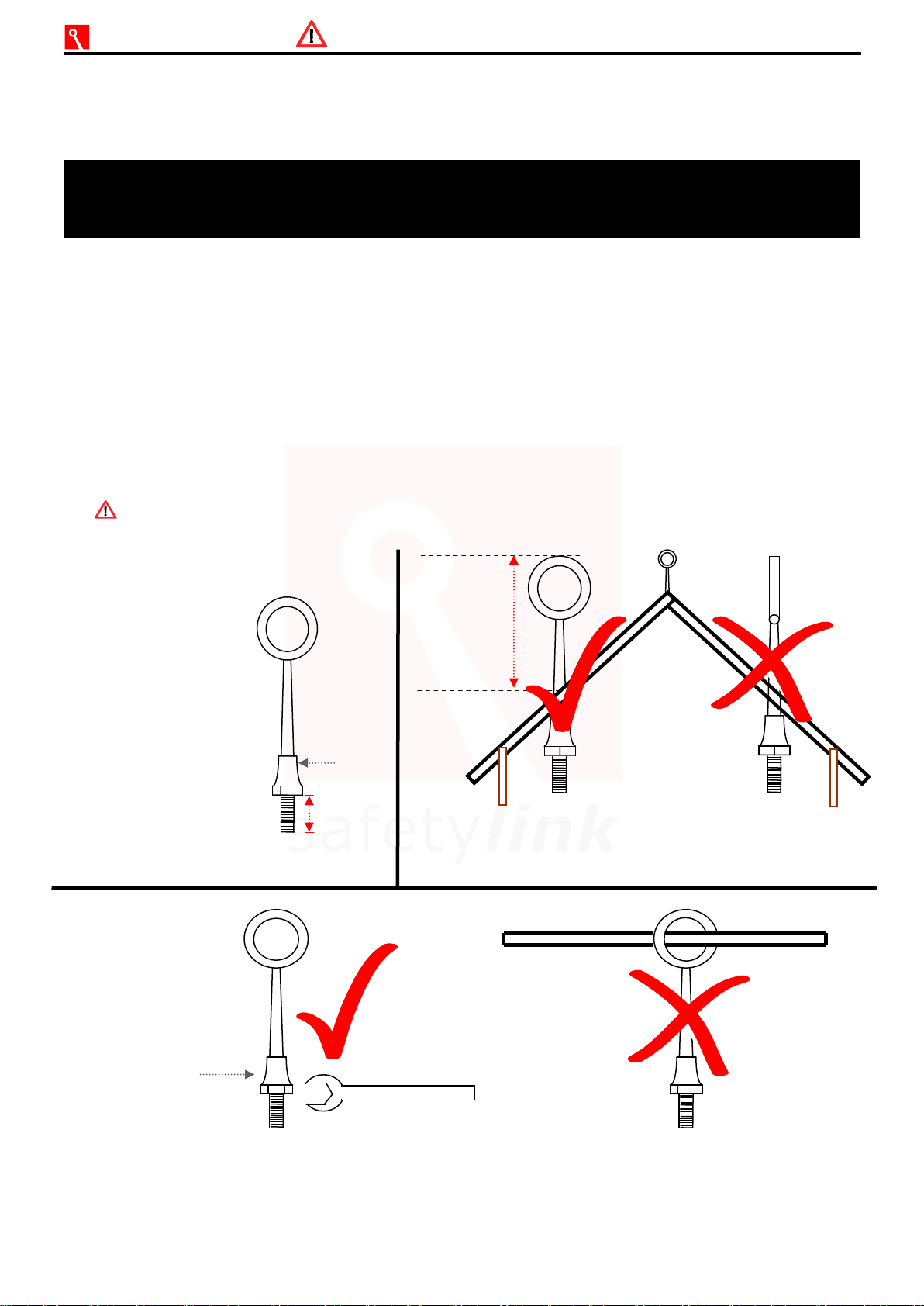 safetylink