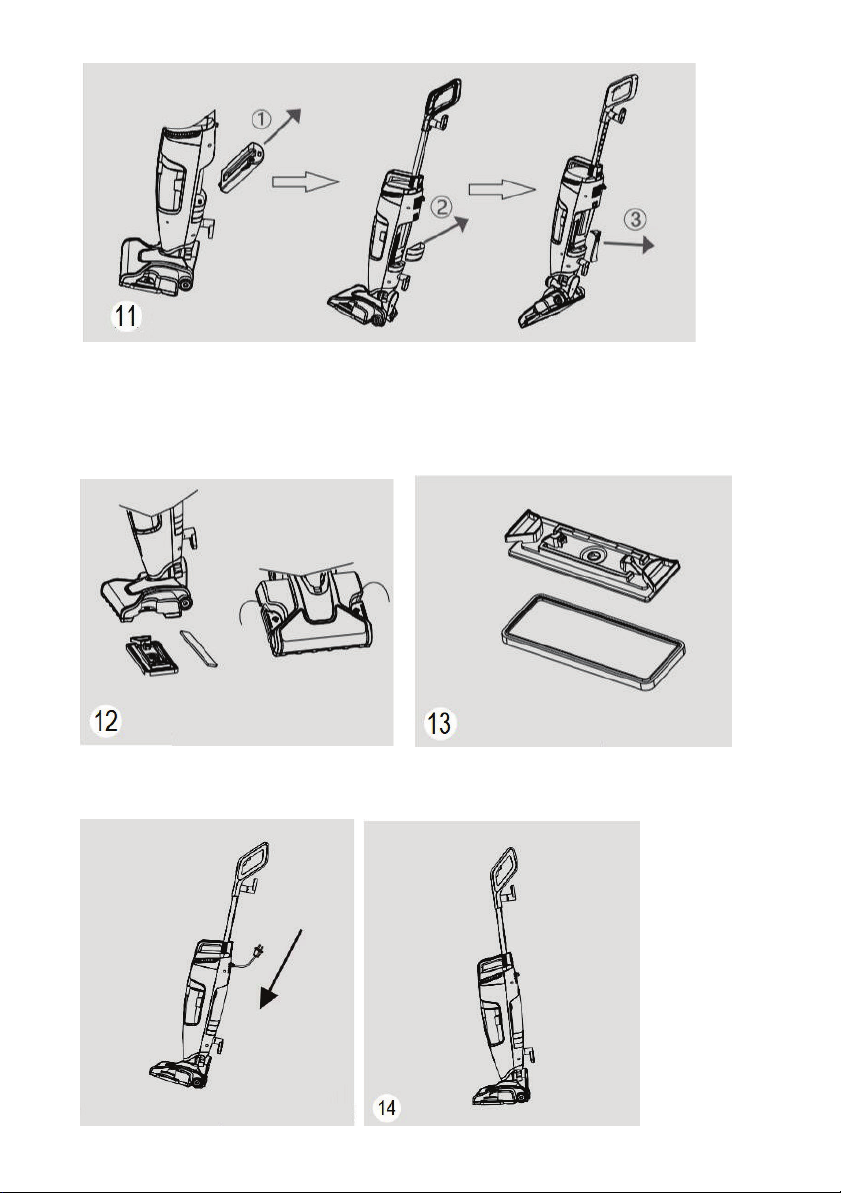 ①
②
③
11

12

13

14