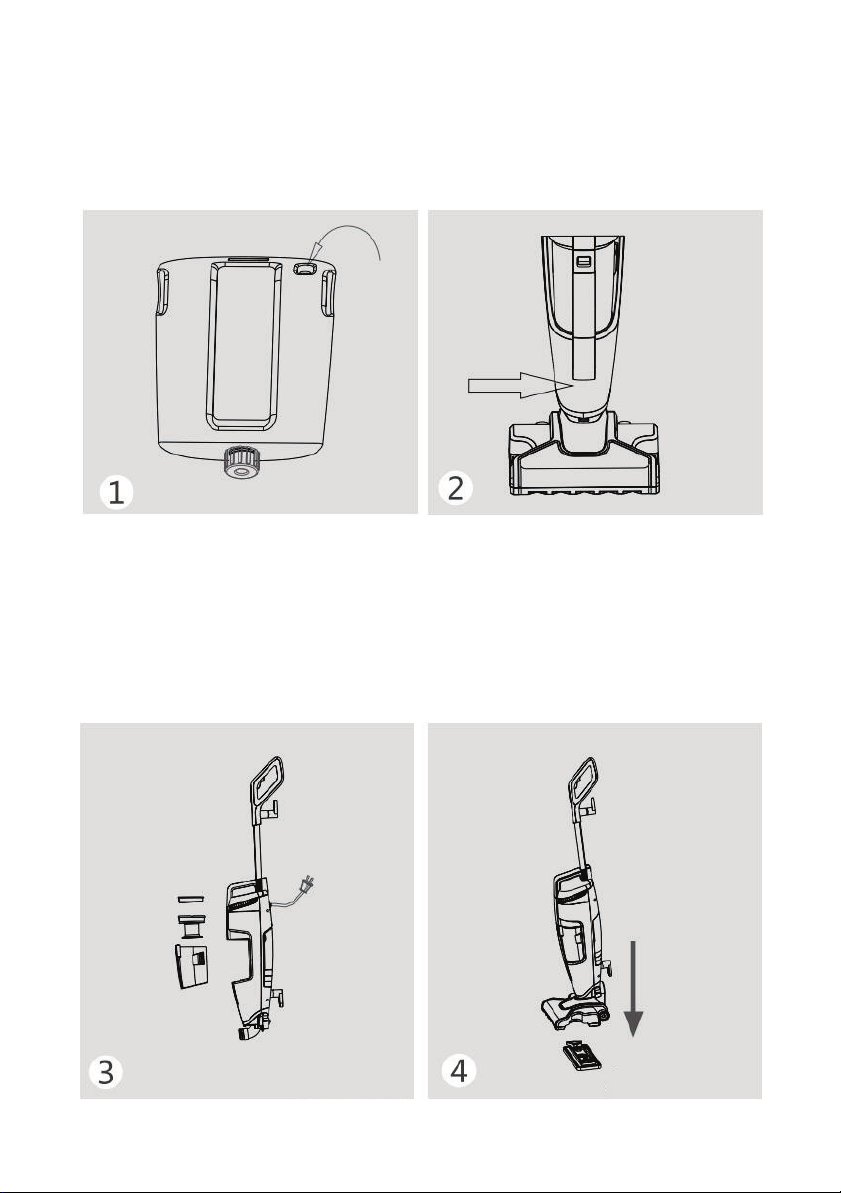 1

2

3

4