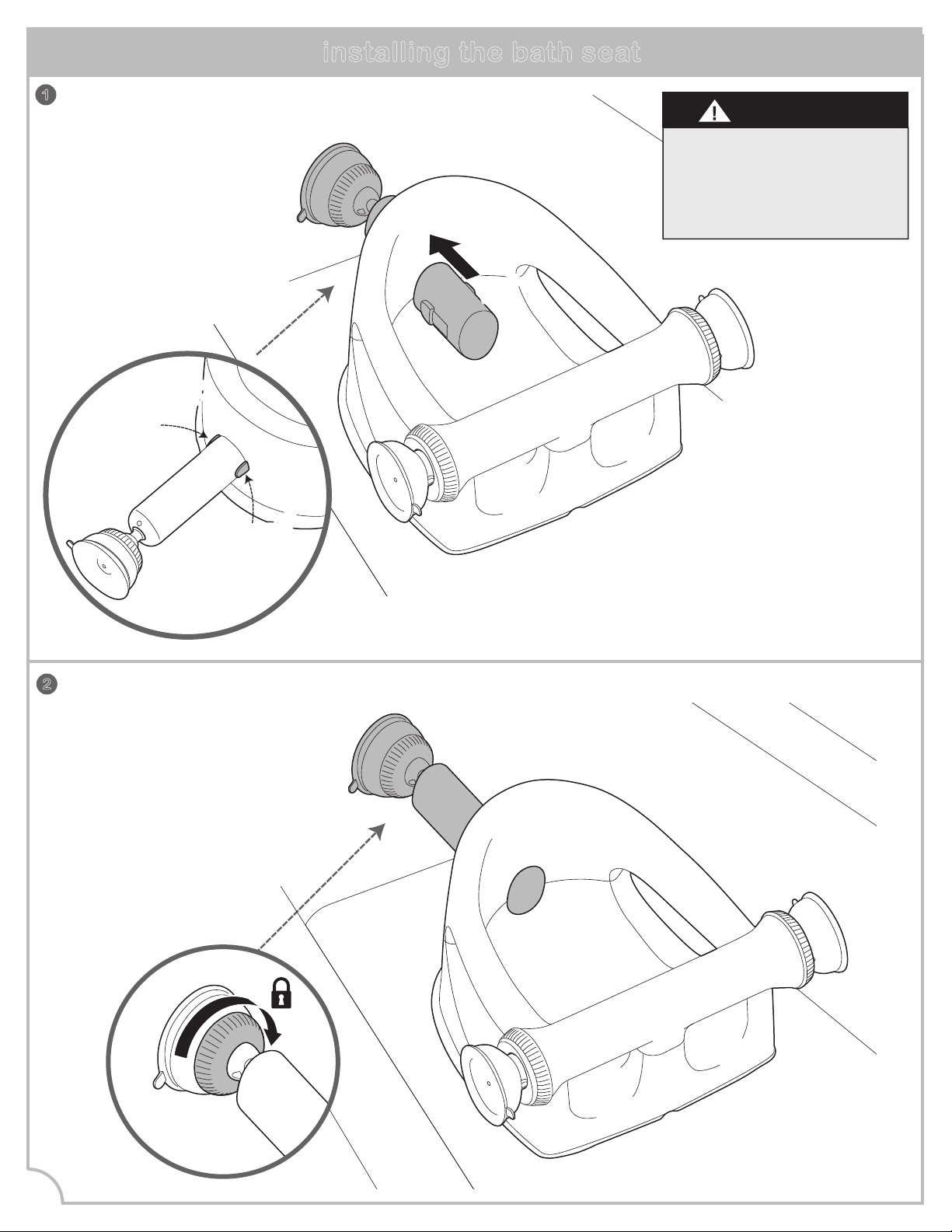 installing the bath seat

1

2