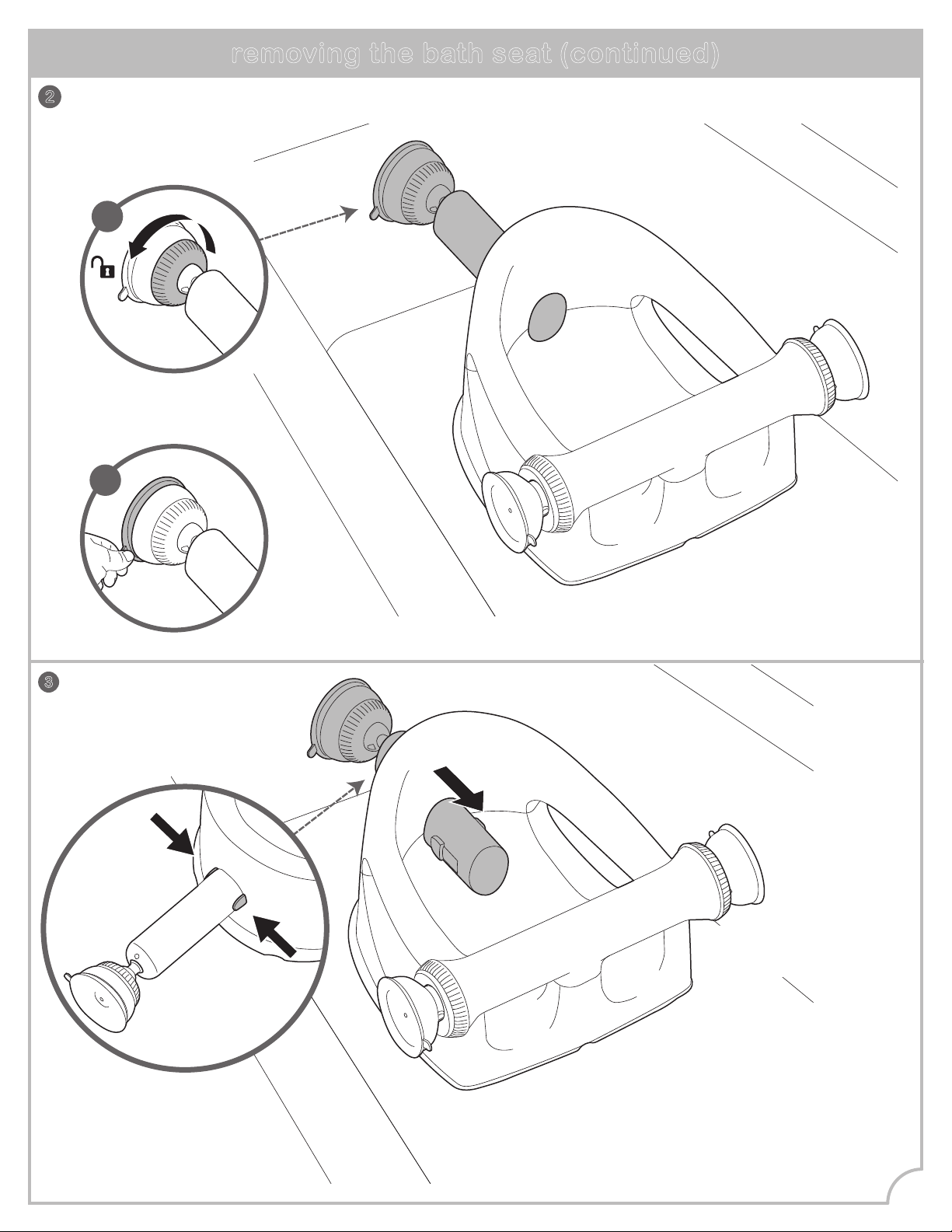 removing the bath seat (continued)

2

3