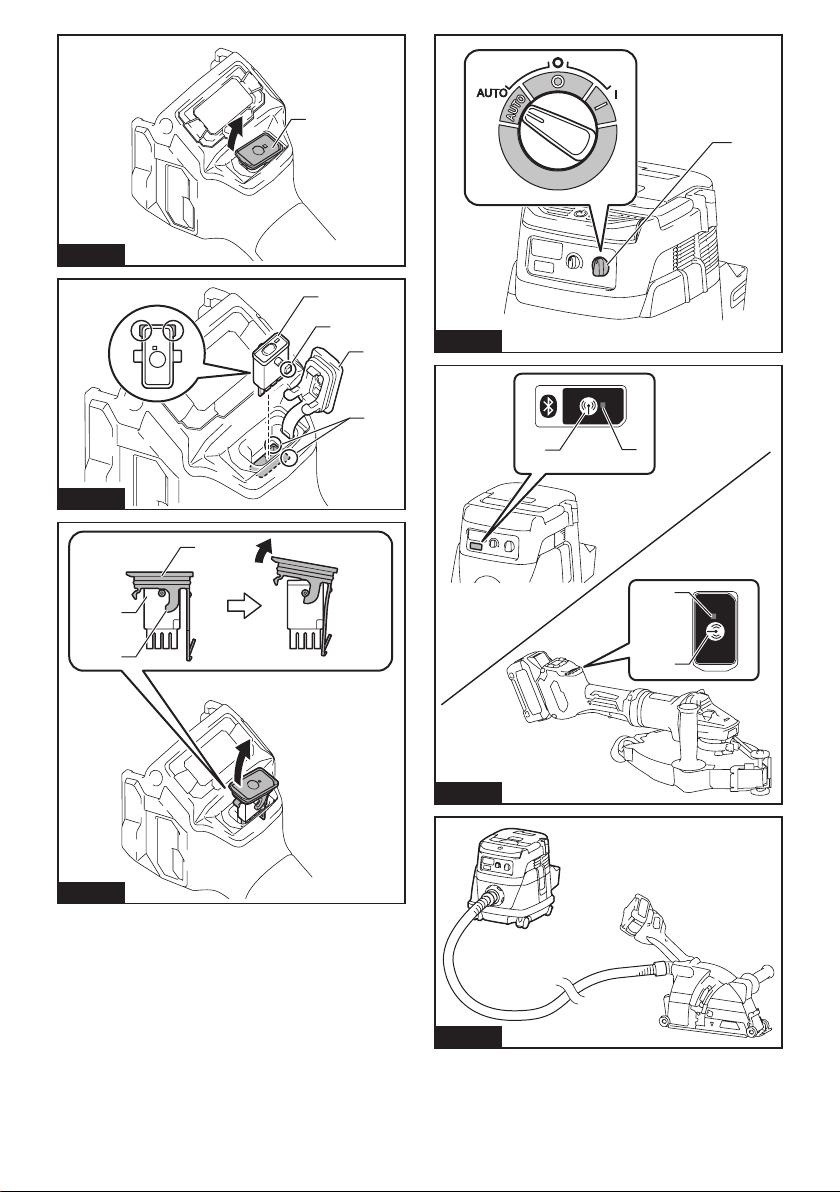 AUTO
O
I
AUTO
O
I