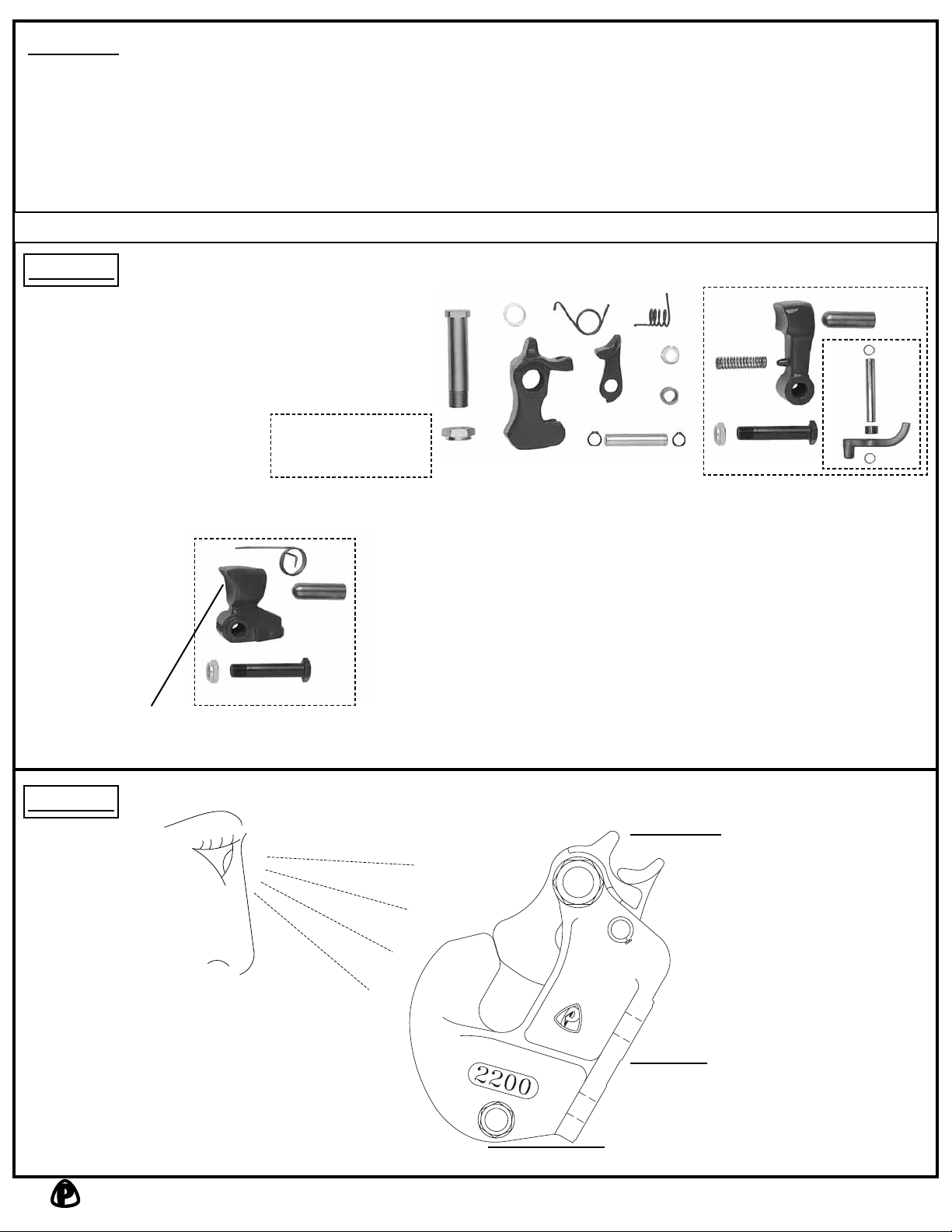 2200