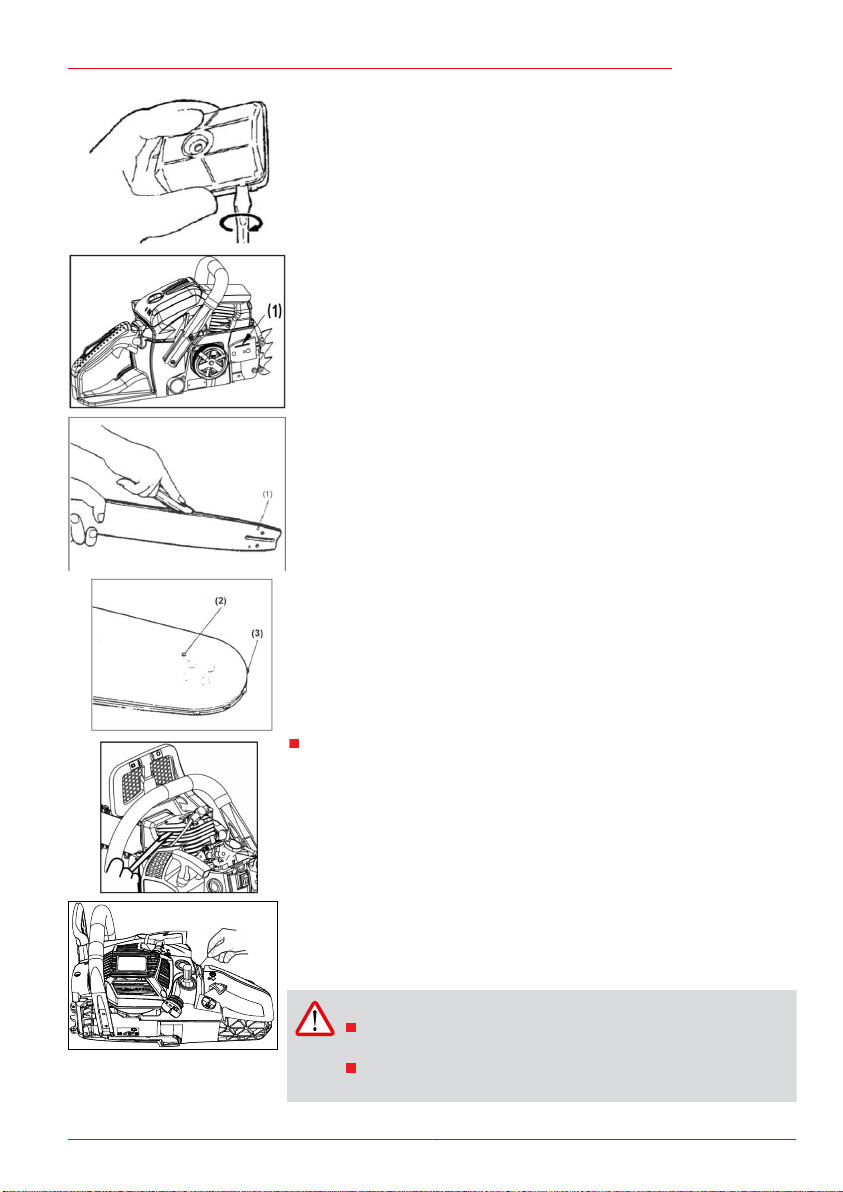 (1)

(1)

(2)

(3)