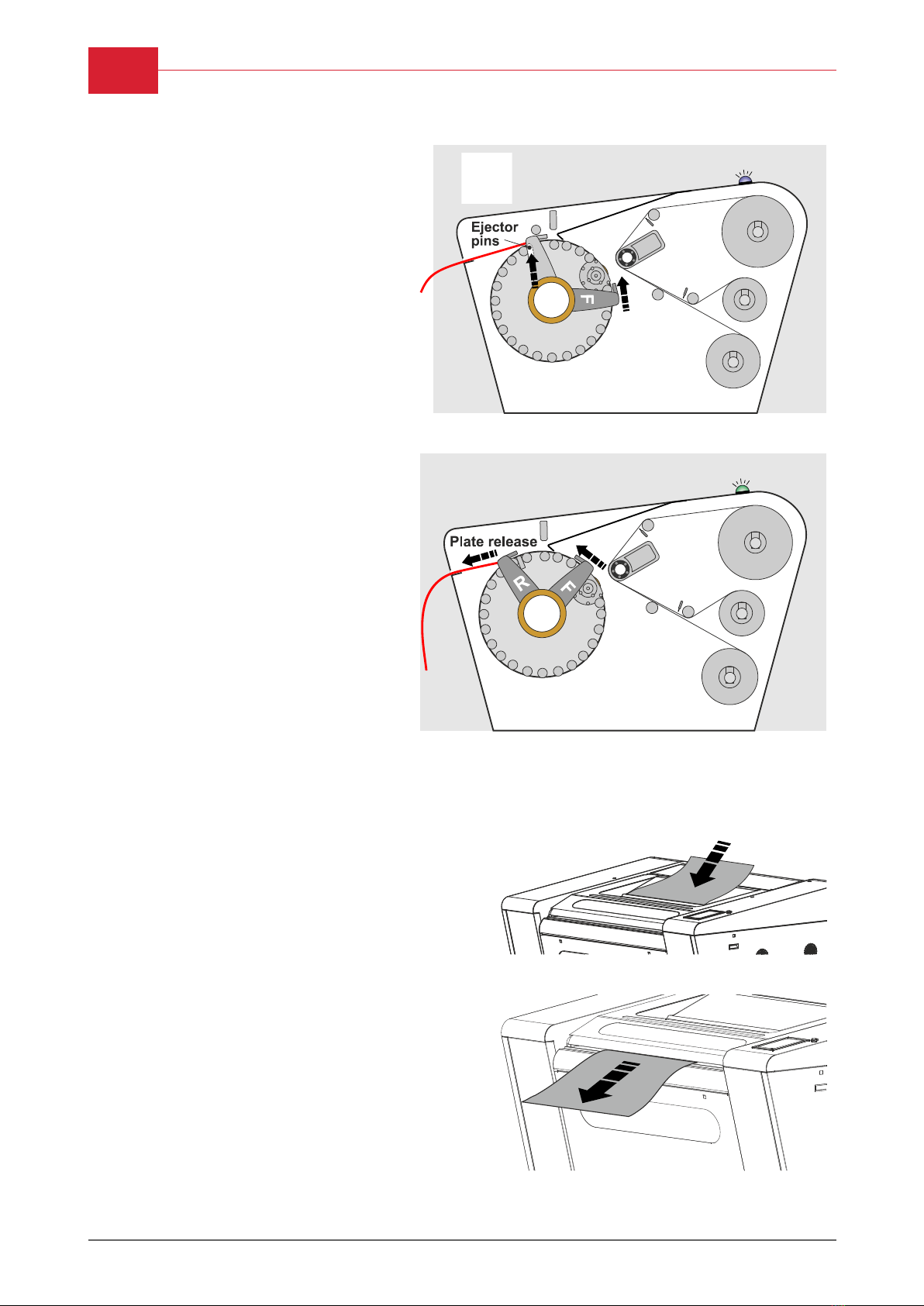 Ejector pins

F

Plate release

R

F