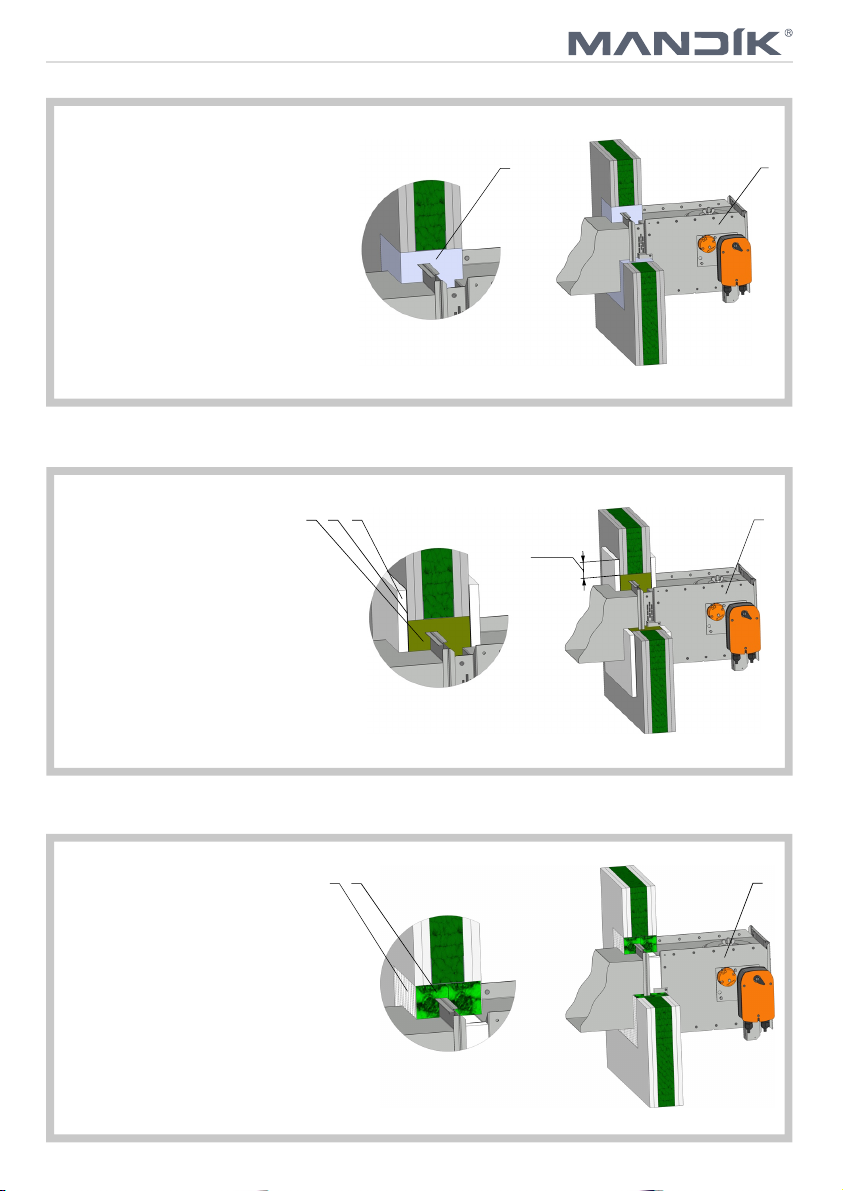 MANDÍK®