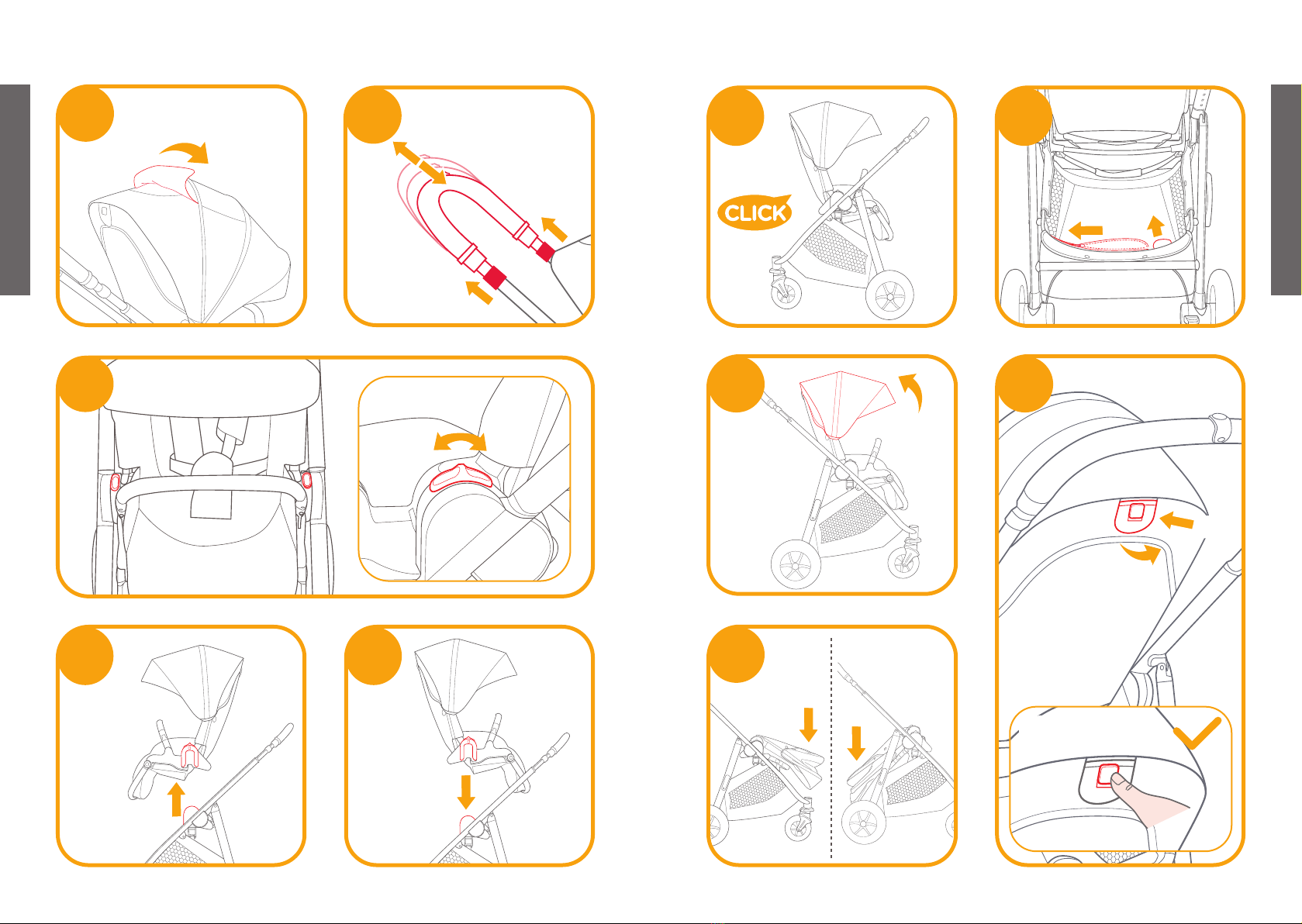 CLICK