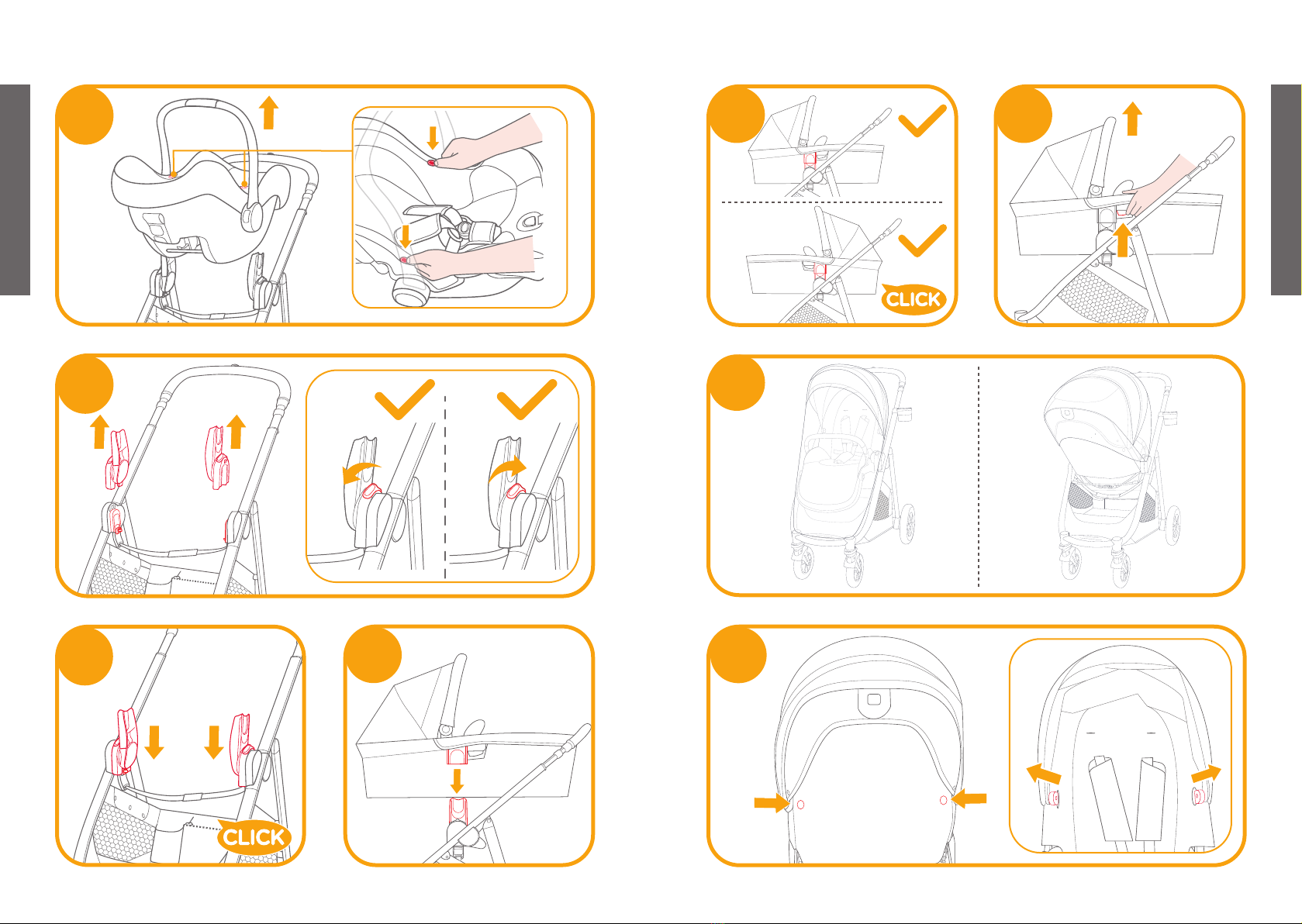 CLICK

CLICK