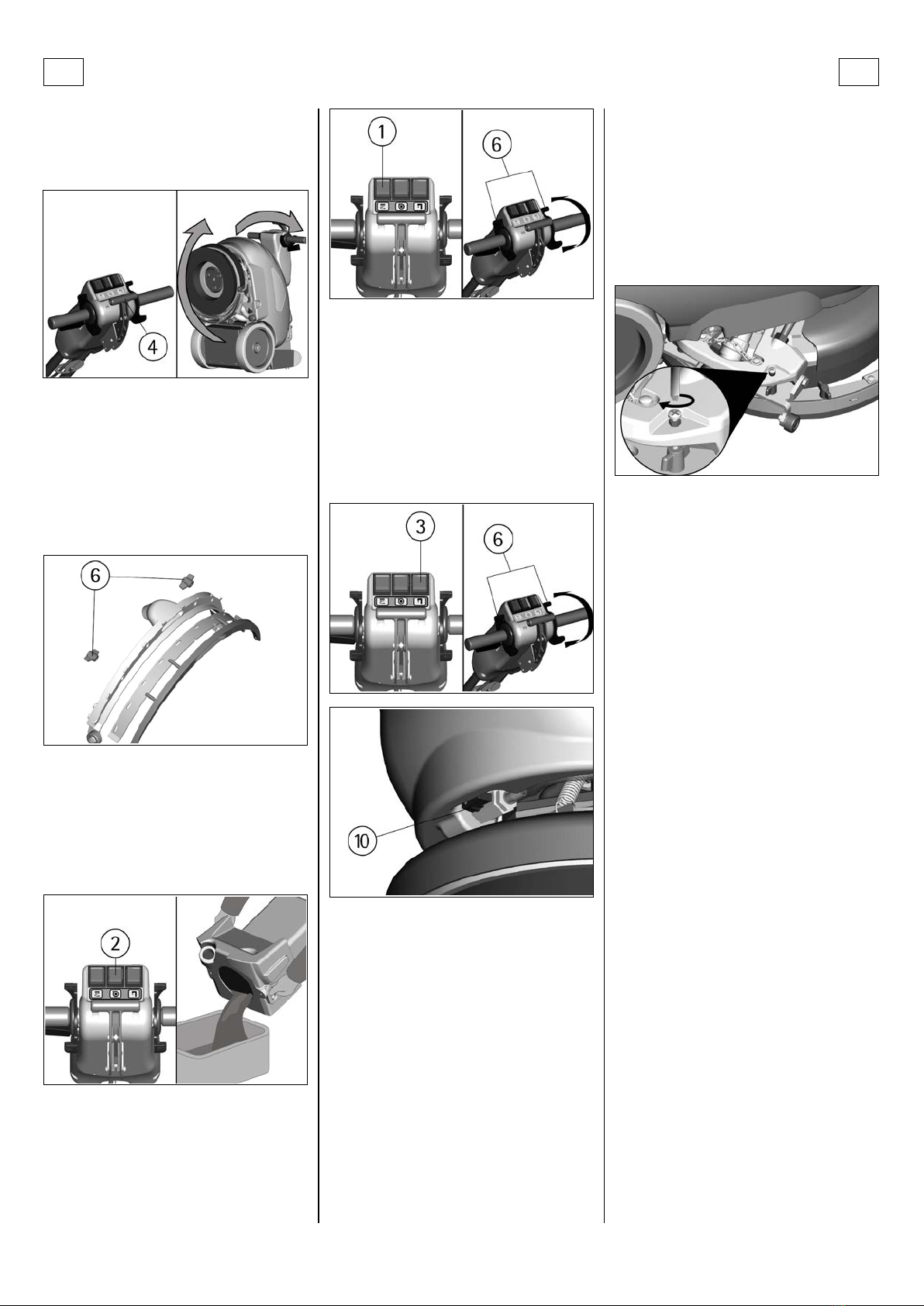 4

6

2

1

6

3

6

10