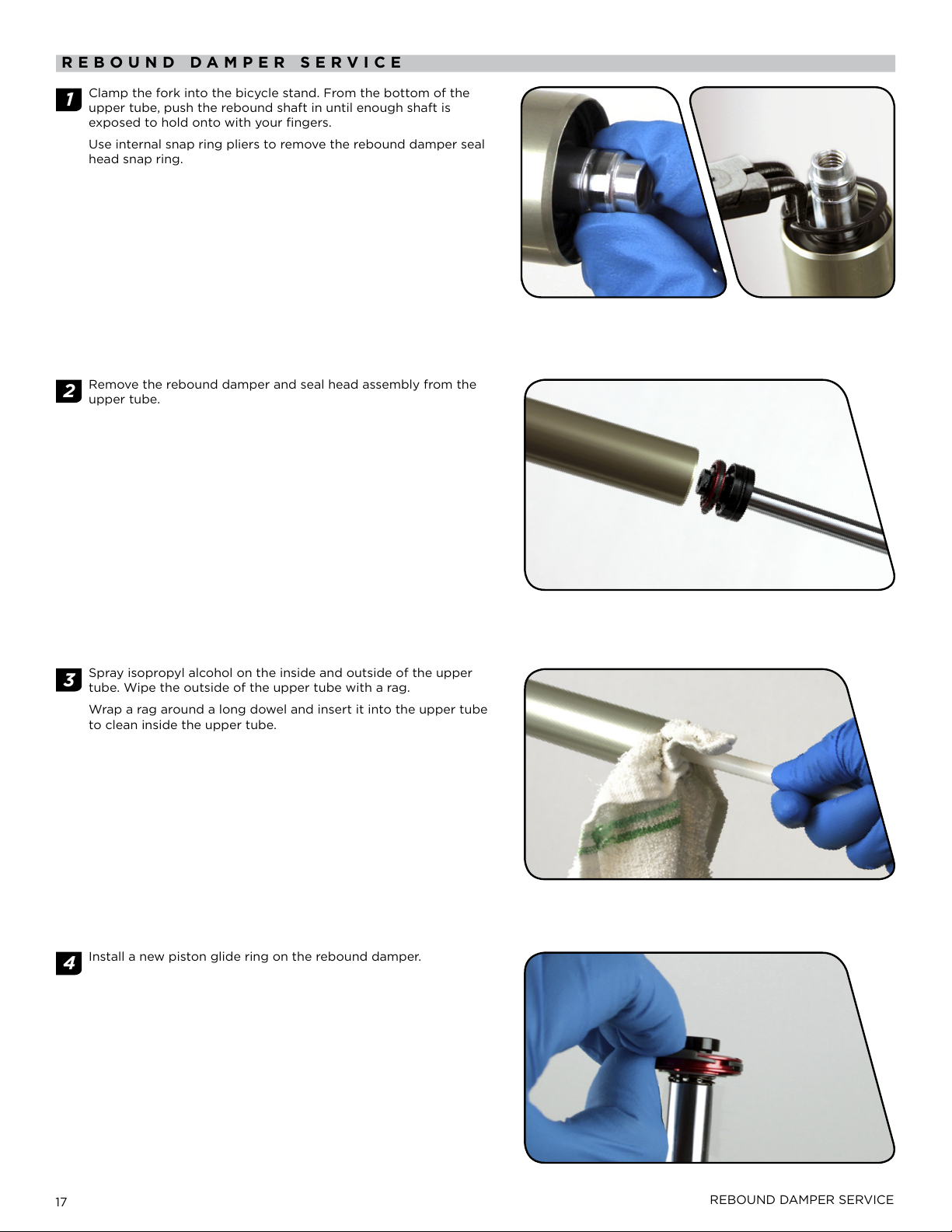 REBOUND DAMPER SERVICE

1 Clamp the fork into the bicycle stand. From the bottom of the upper tube, push the rebound shaft in until enough shaft is exposed to hold onto with your fingers.

Use internal snap ring pliers to remove the rebound damper seal head snap ring.

2 Remove the rebound damper and seal head assembly from the upper tube.

3 Spray isopropyl alcohol on the inside and outside of the upper tube. Wipe the outside of the upper tube with a rag.

Wrap a rag around a long dowel and insert it into the upper tube to clean inside the upper tube.

4 Install a new piston glide ring on the rebound damper.

17

REBOUND DAMPER SERVICE