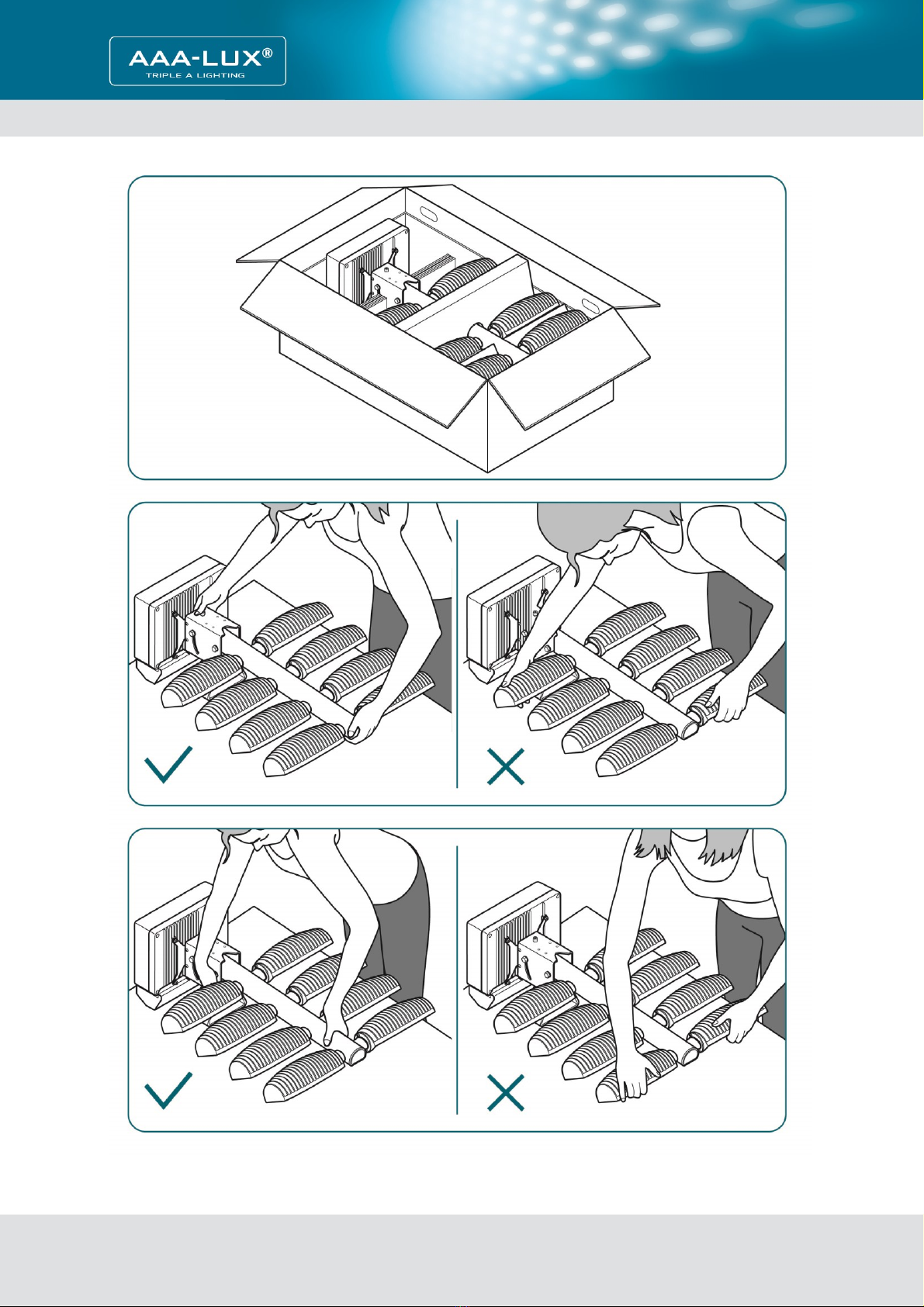 AAA-LUX®
TRIPLE A LIGHTING