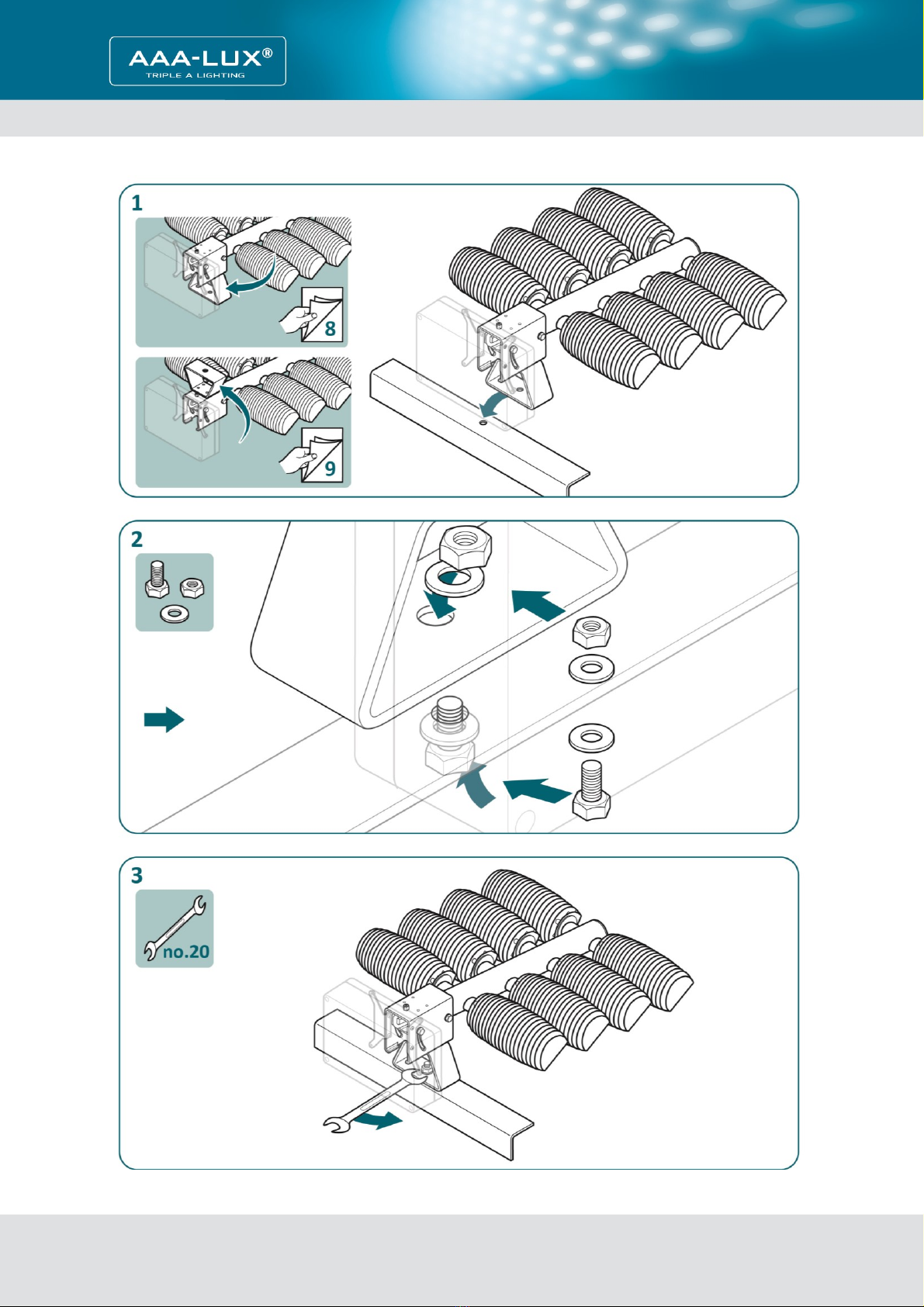 AAA-LUX®
TRIPLE A LIGHTING

1

8

9

2

3

no.20