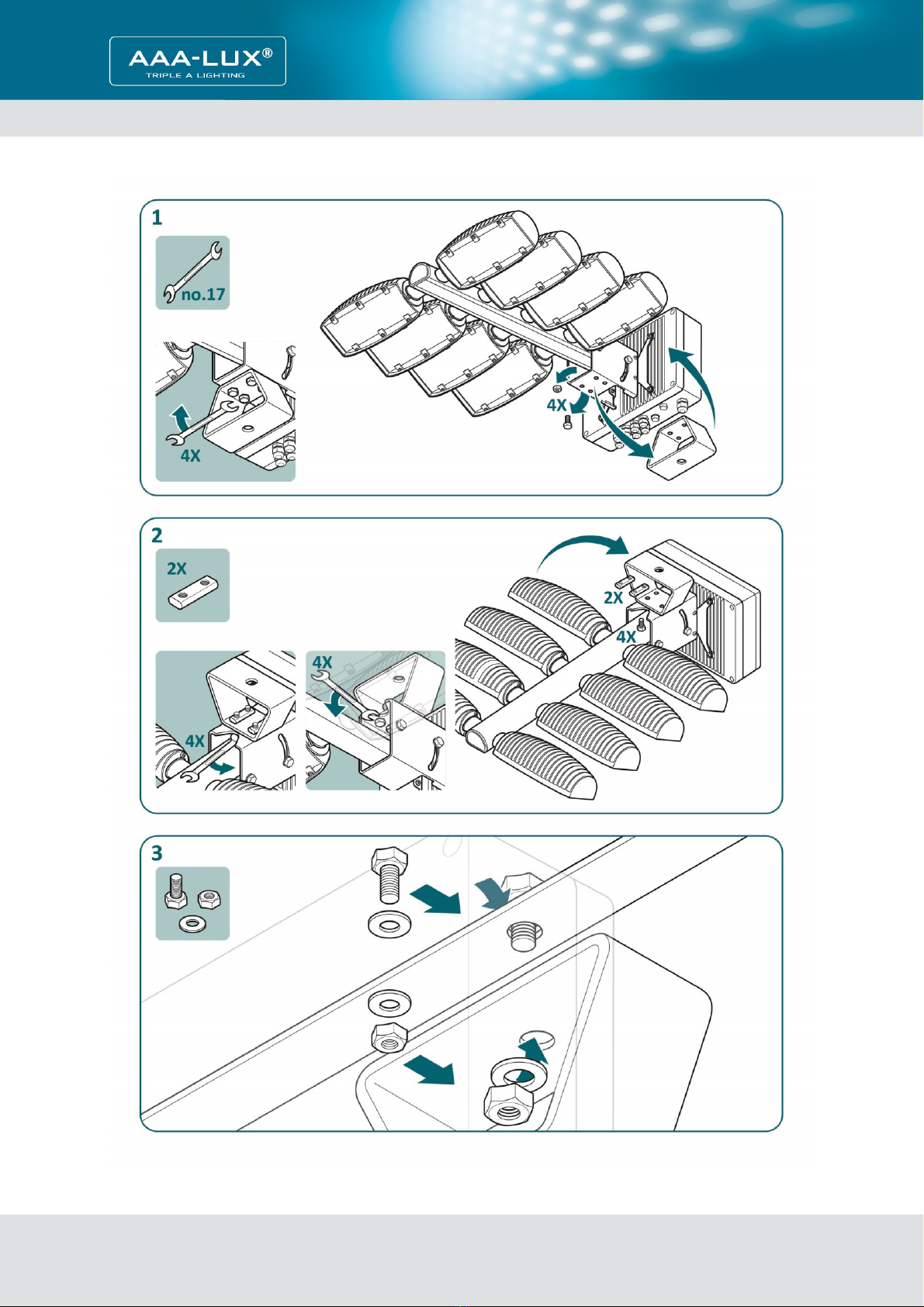 AAA-LUX®
TRIPLE A LIGHTING

1
no.17
4X
4X

2
2X
4X
4X
2X
4X

3