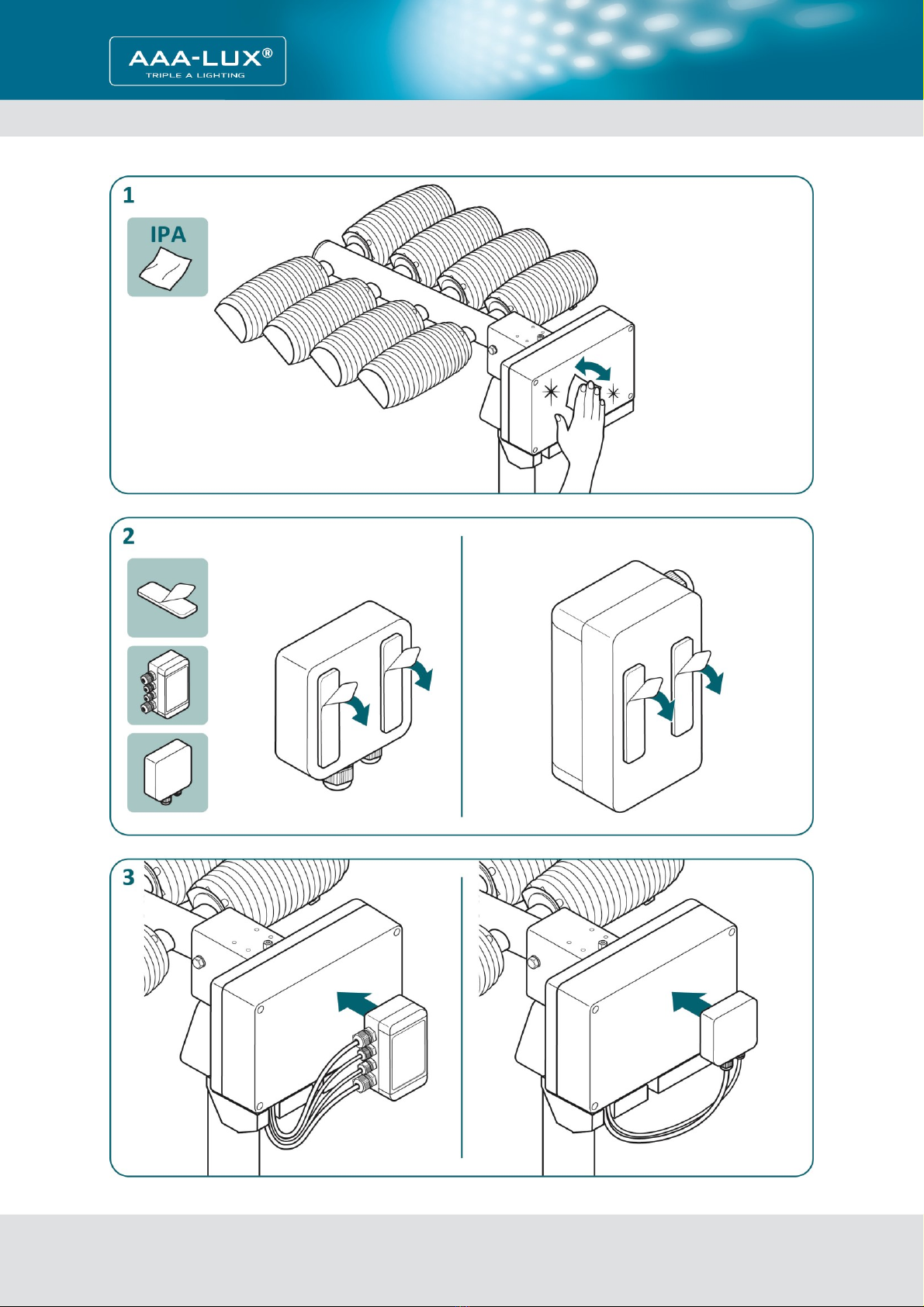 AAA-LUX®
TRIPLE A LIGHTING

1

IPA

2

3