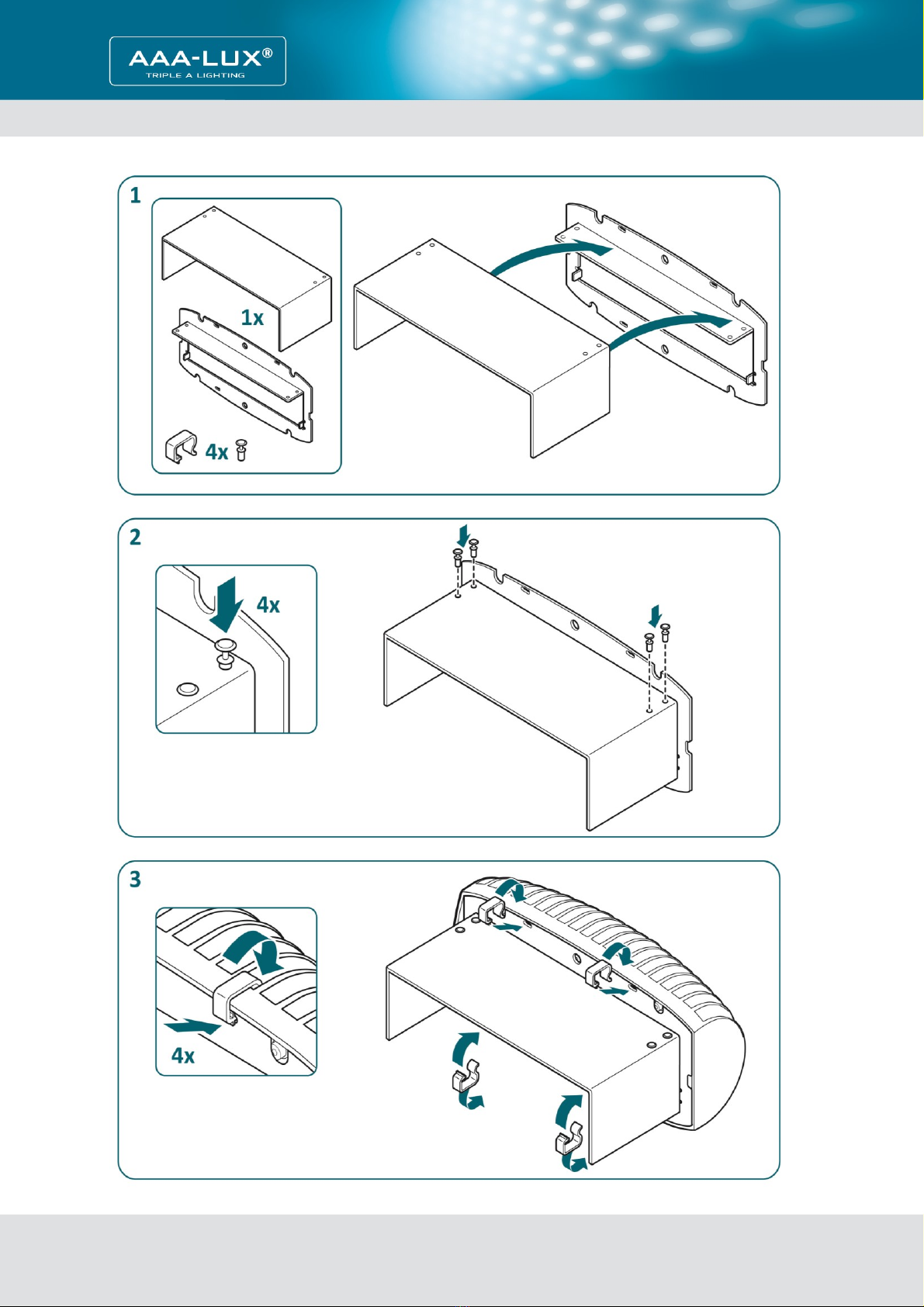 AAA-LUX®
TRIPLE A LIGHTING

1

1x

4x

2

4x

3

4x