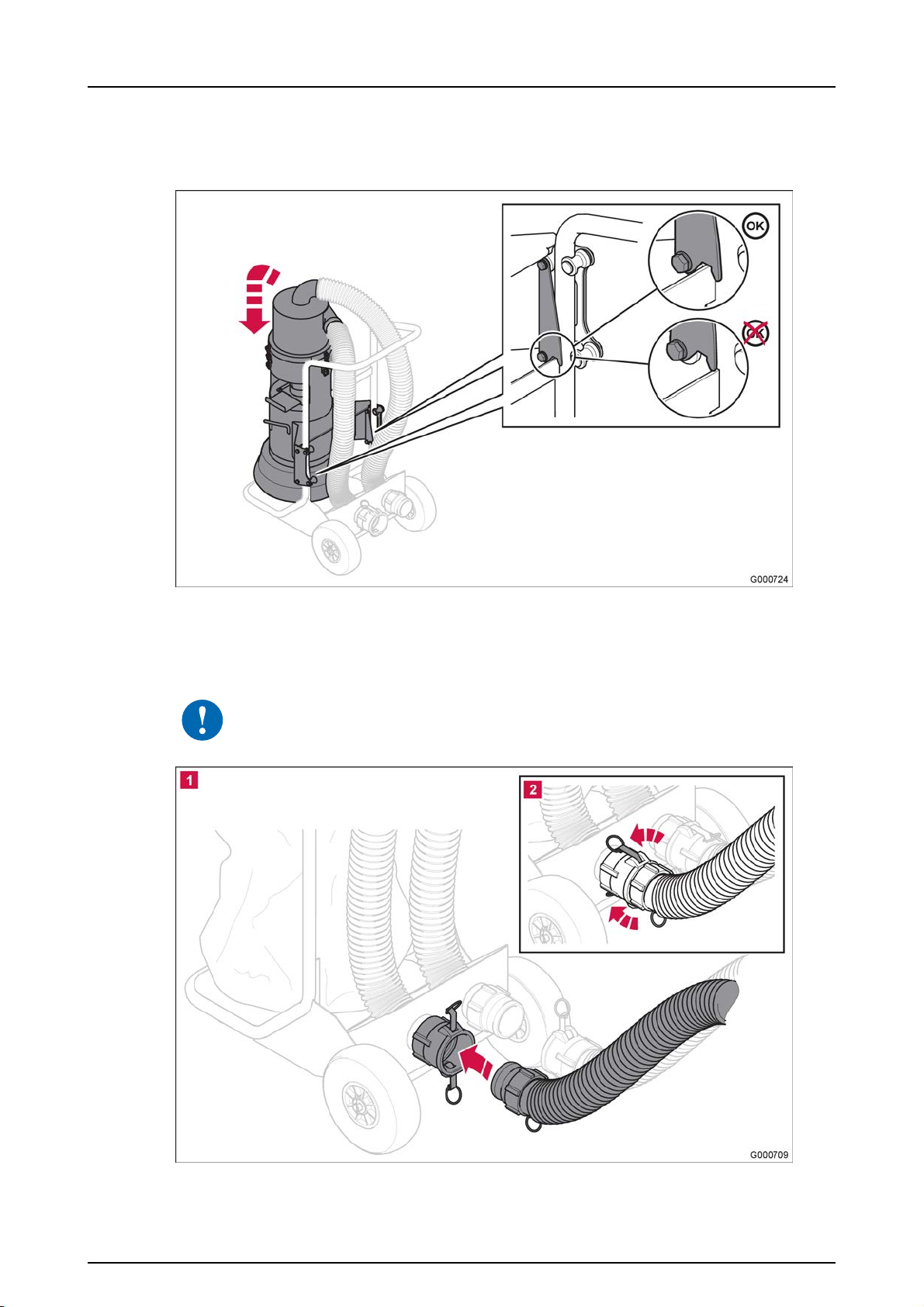 OK

OK

G000724

1

2

G000709