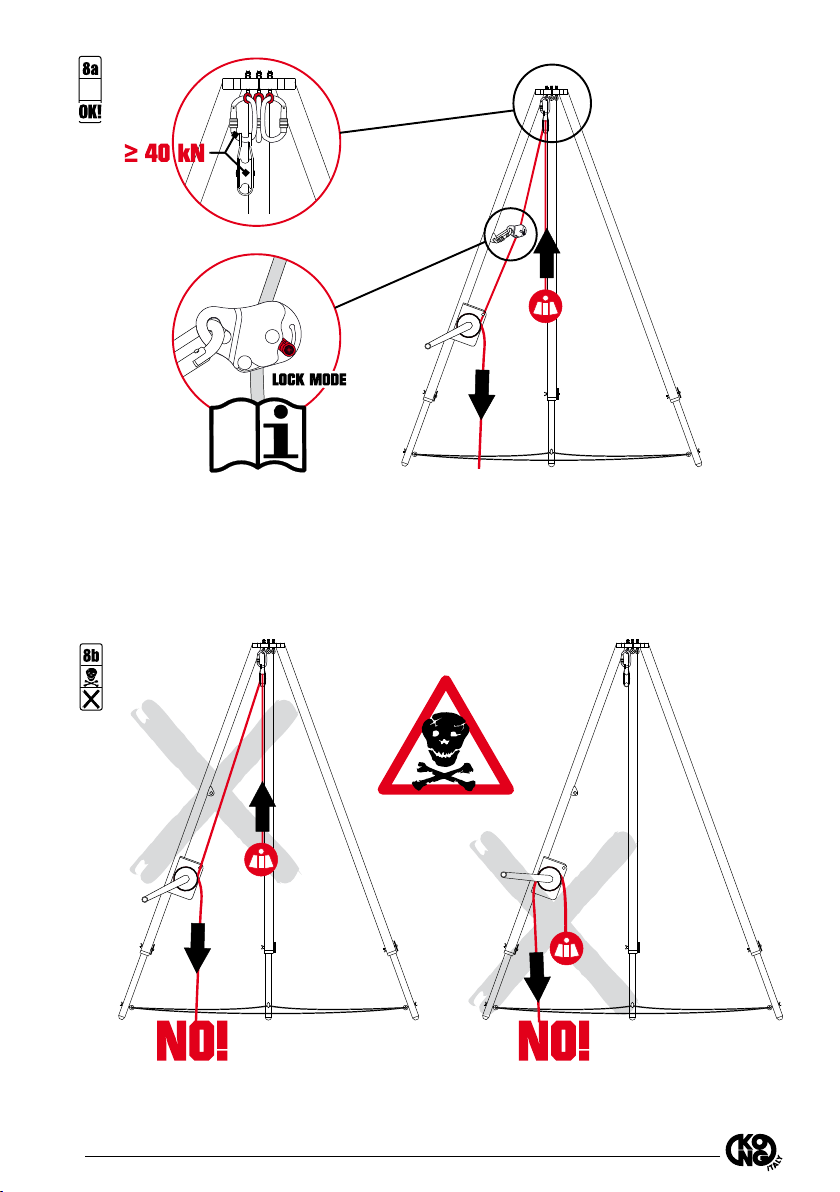 8a

OK!

≥ 40 kN

LOCK MODE

i

8b

NO!

NO!

KONG
ITALY