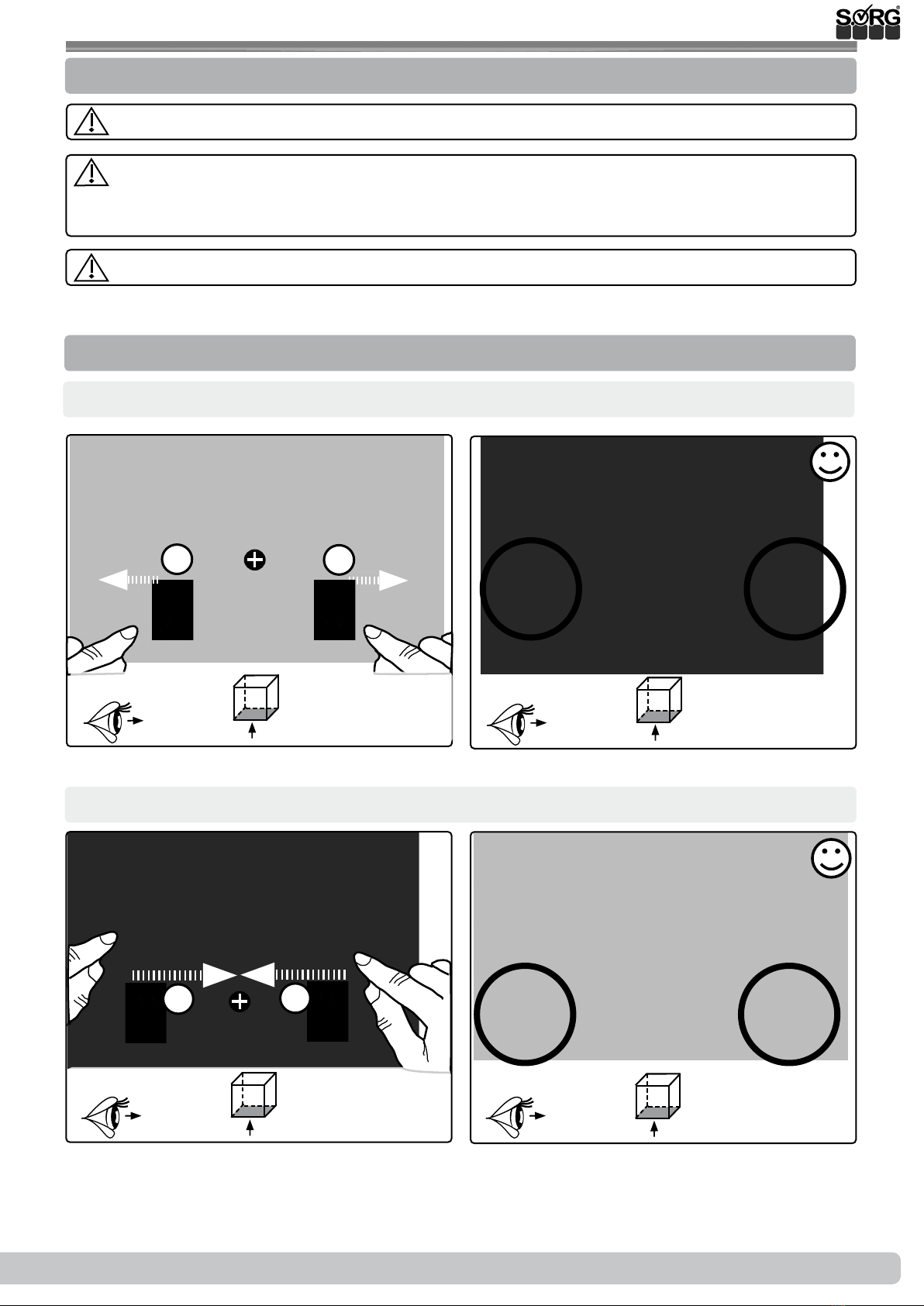 SORG