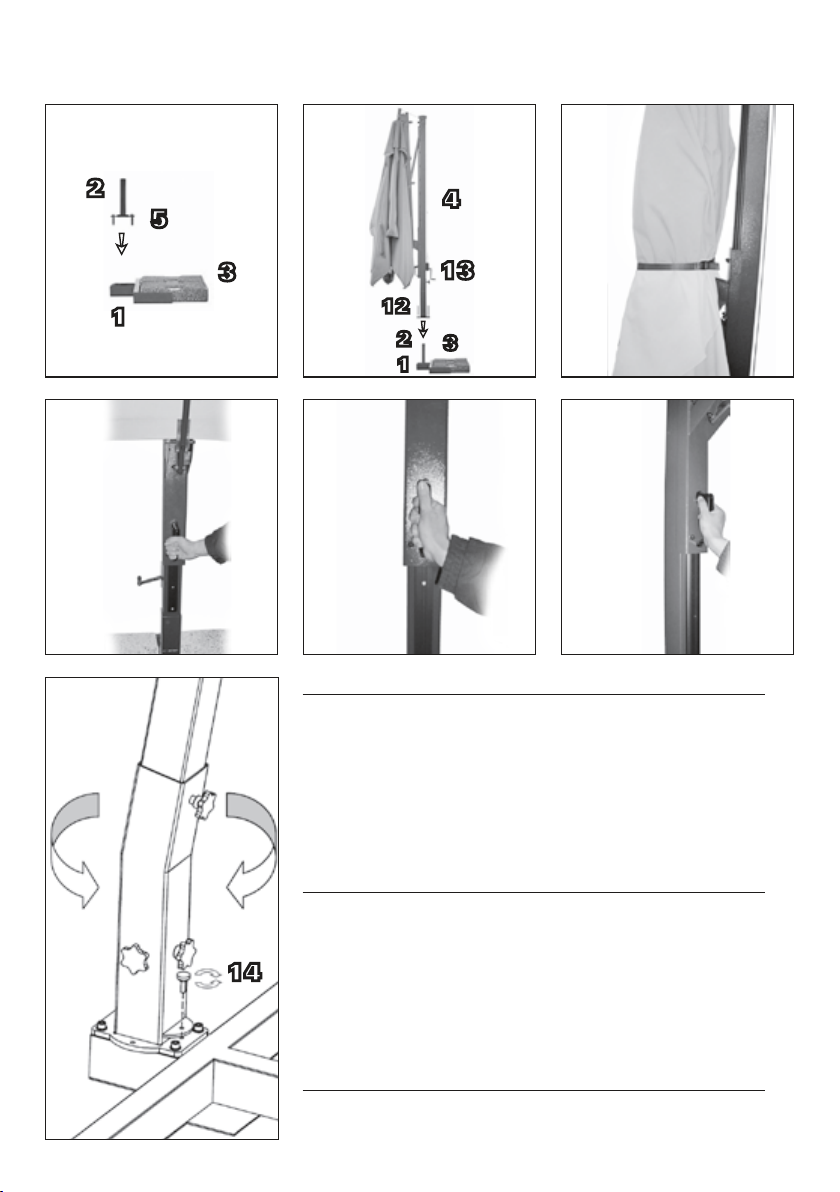 2
5
3
1

4
13
12
2
3
1

14