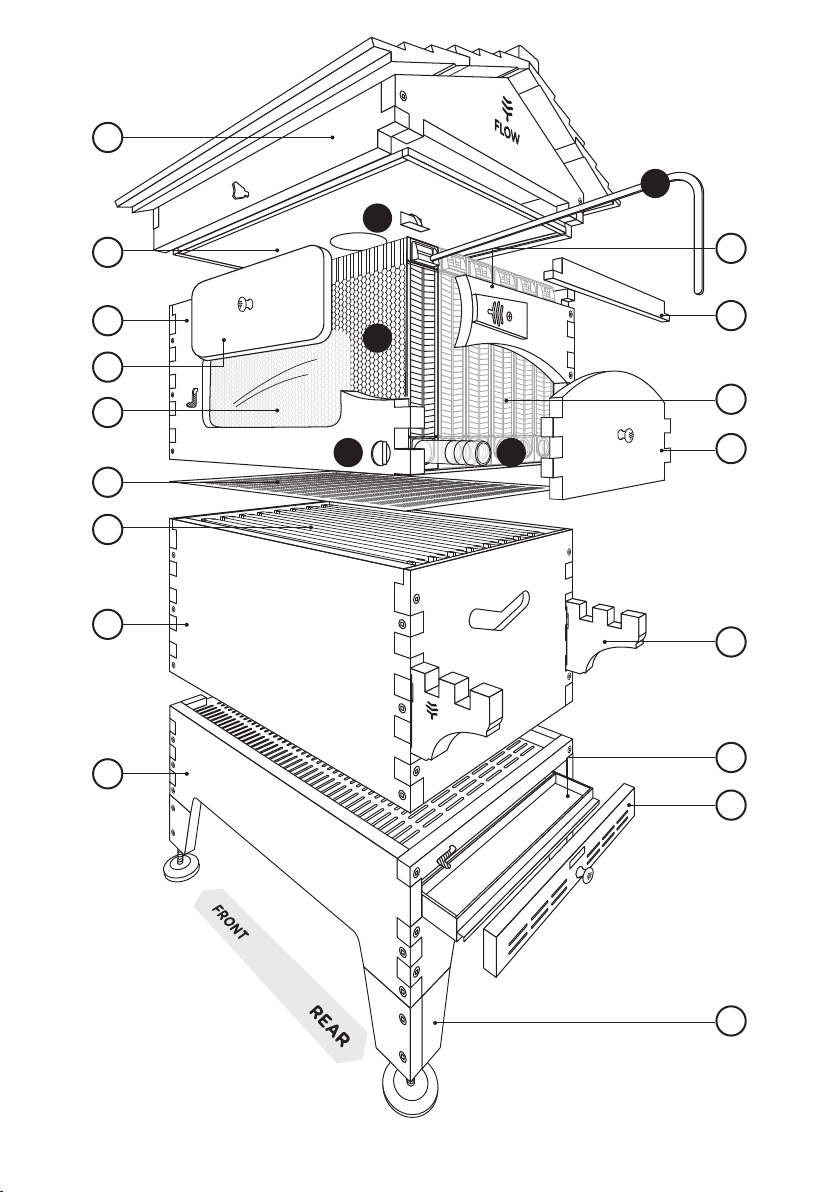 FLOW

FRONT

REAR