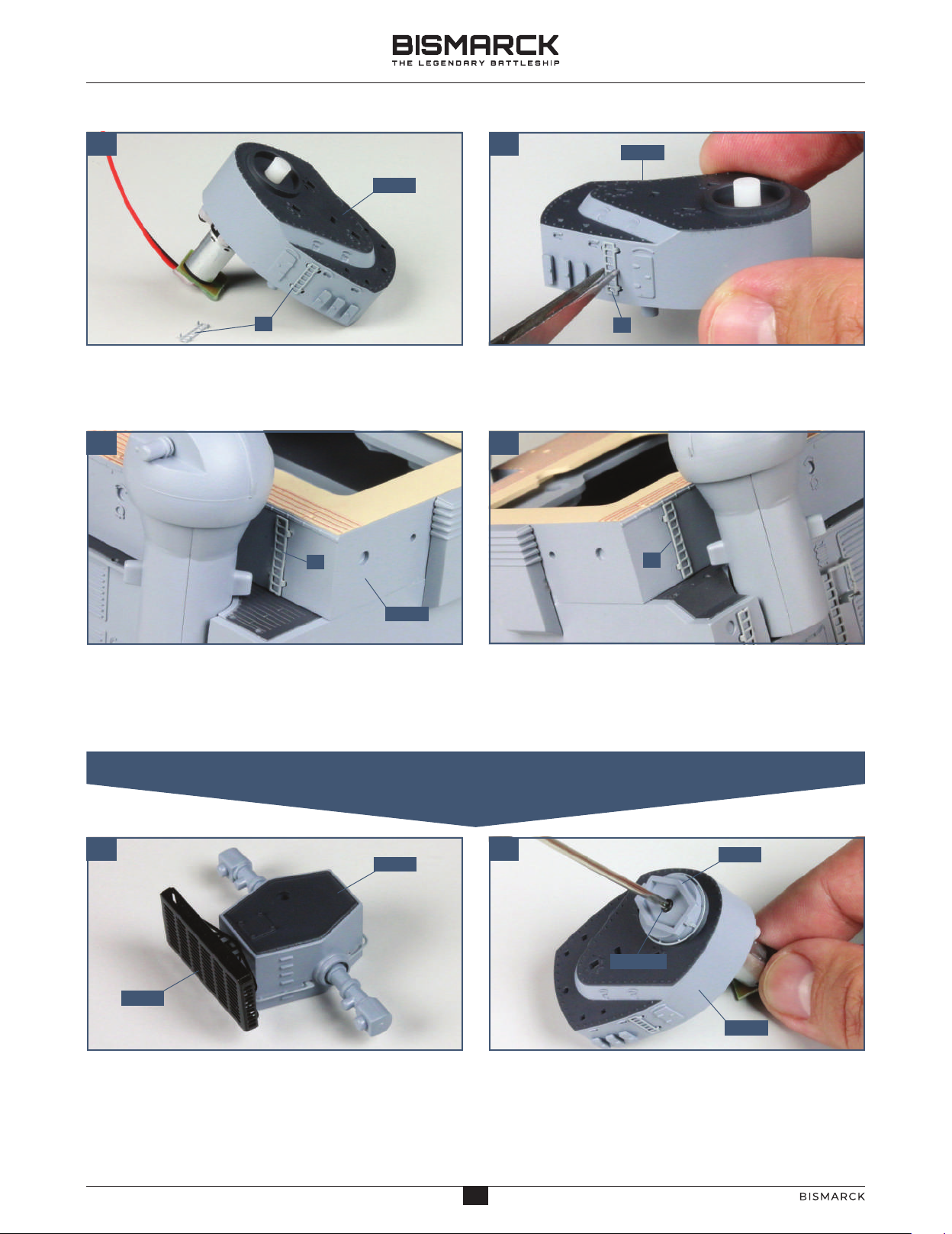 BISMARCK
THE LEGENDARY BATTLESHIP

BISMARCK