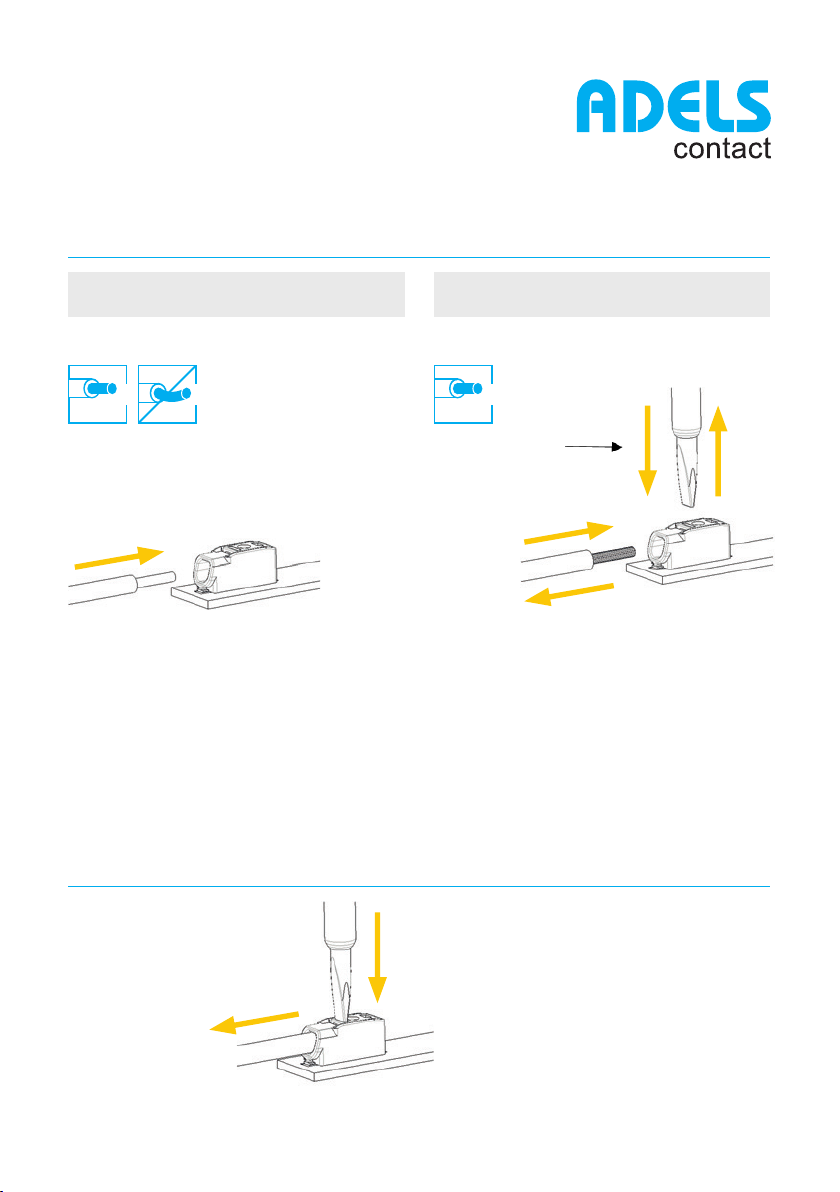 ADELS
contact