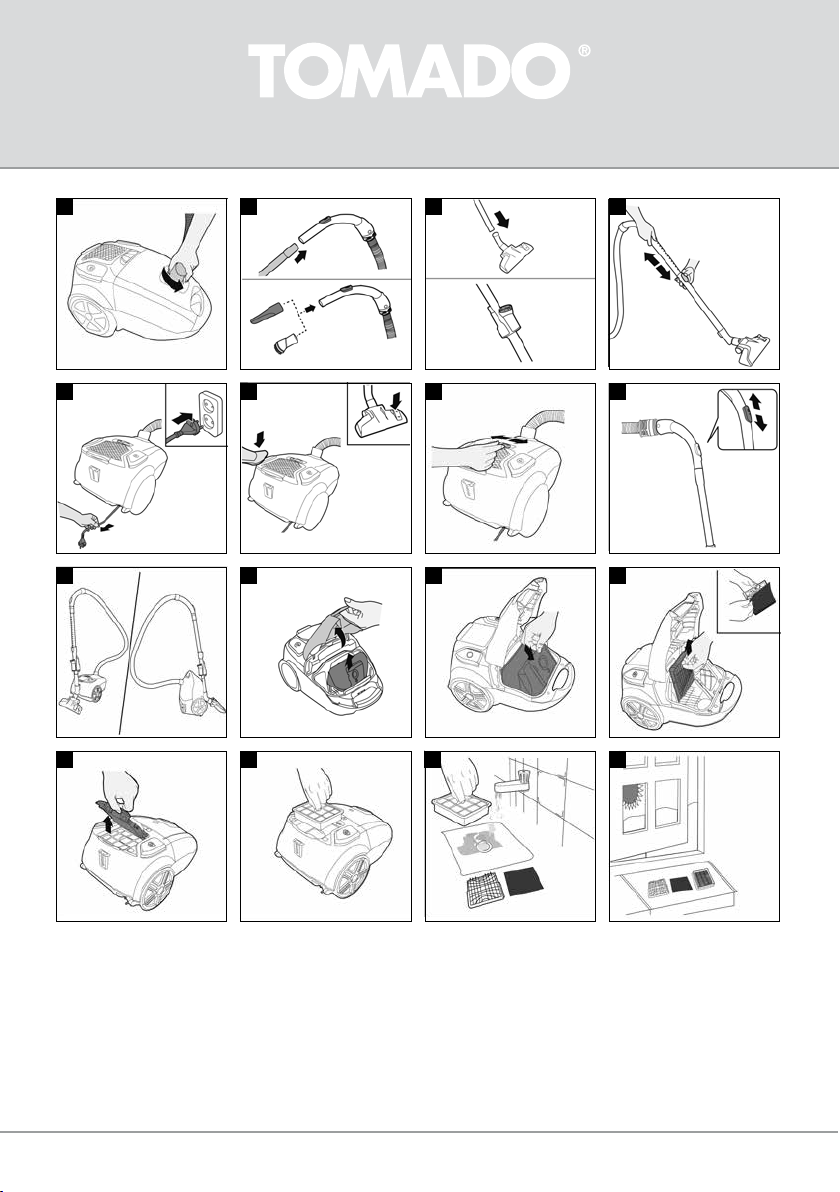 TOMADO®