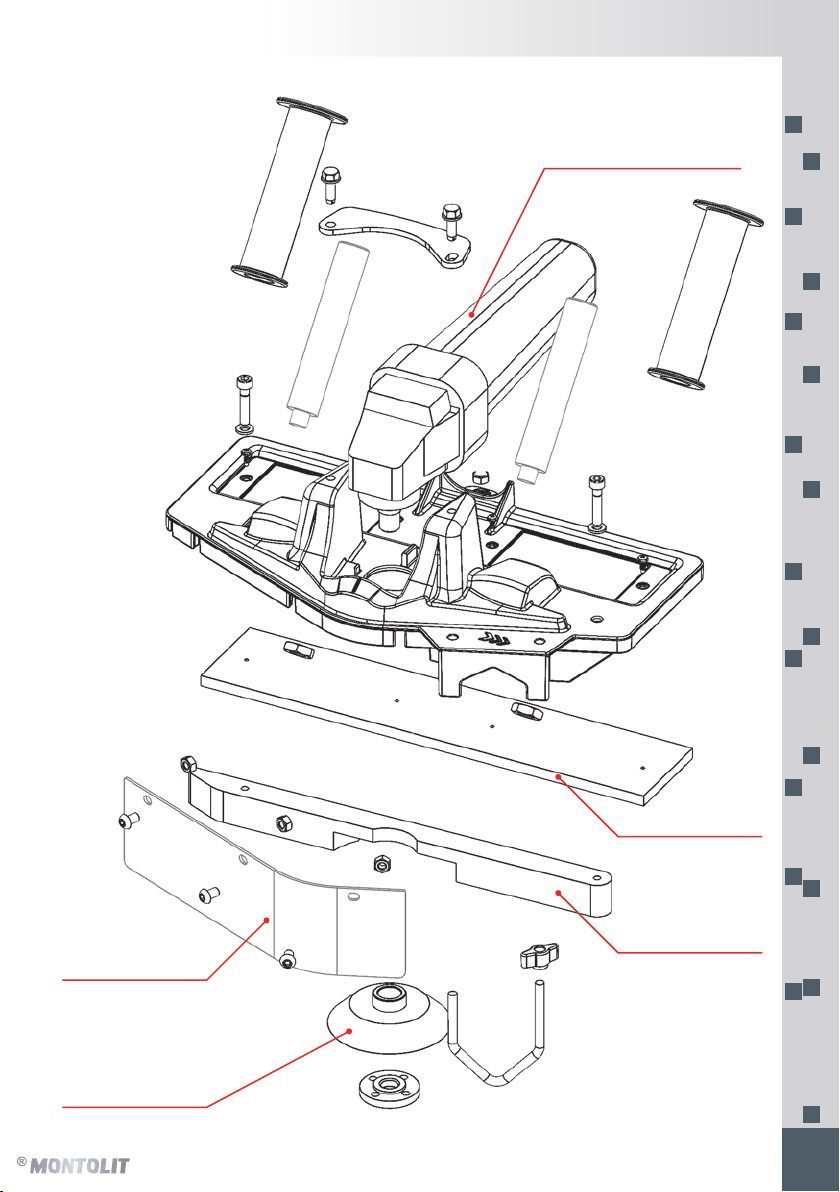 ® MONTOLIT