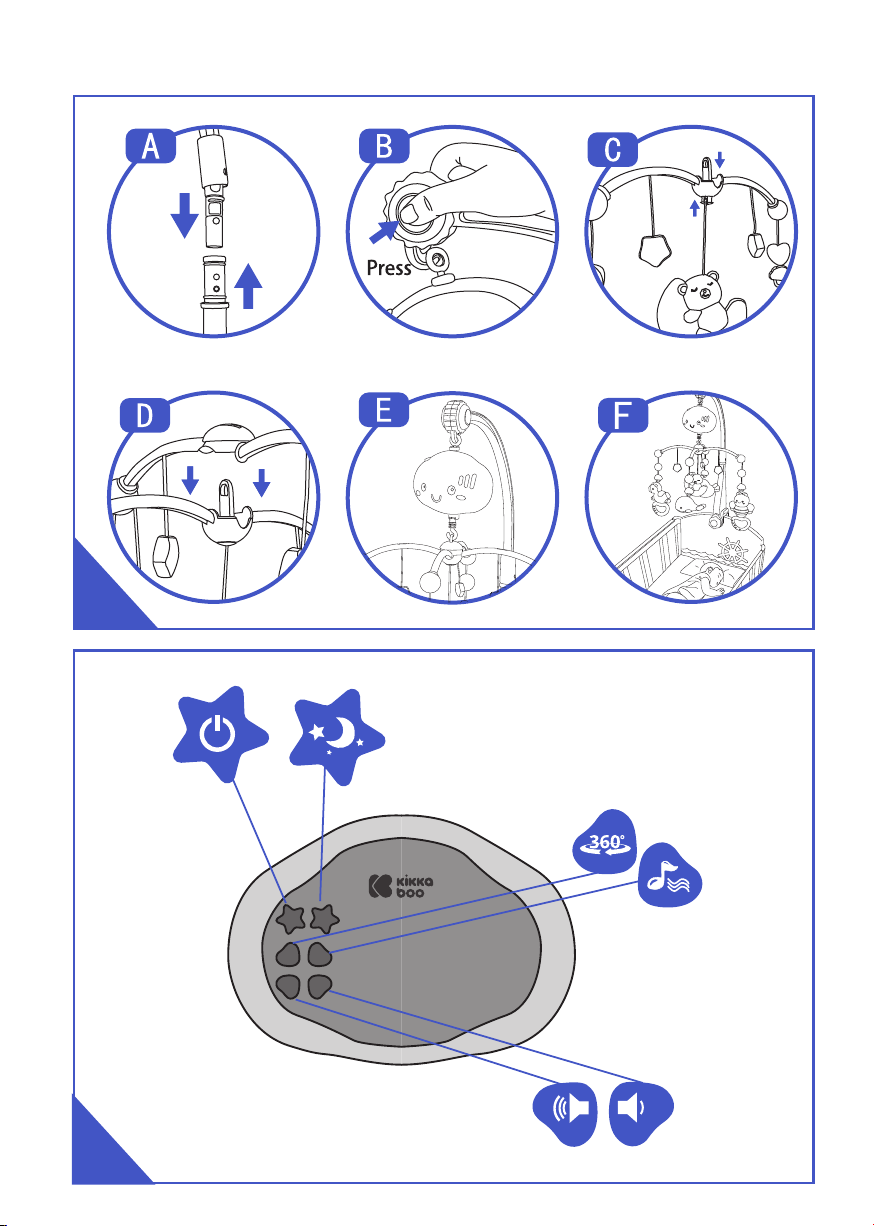 A

B

Press

C

D

E

F

360°

kikka boo