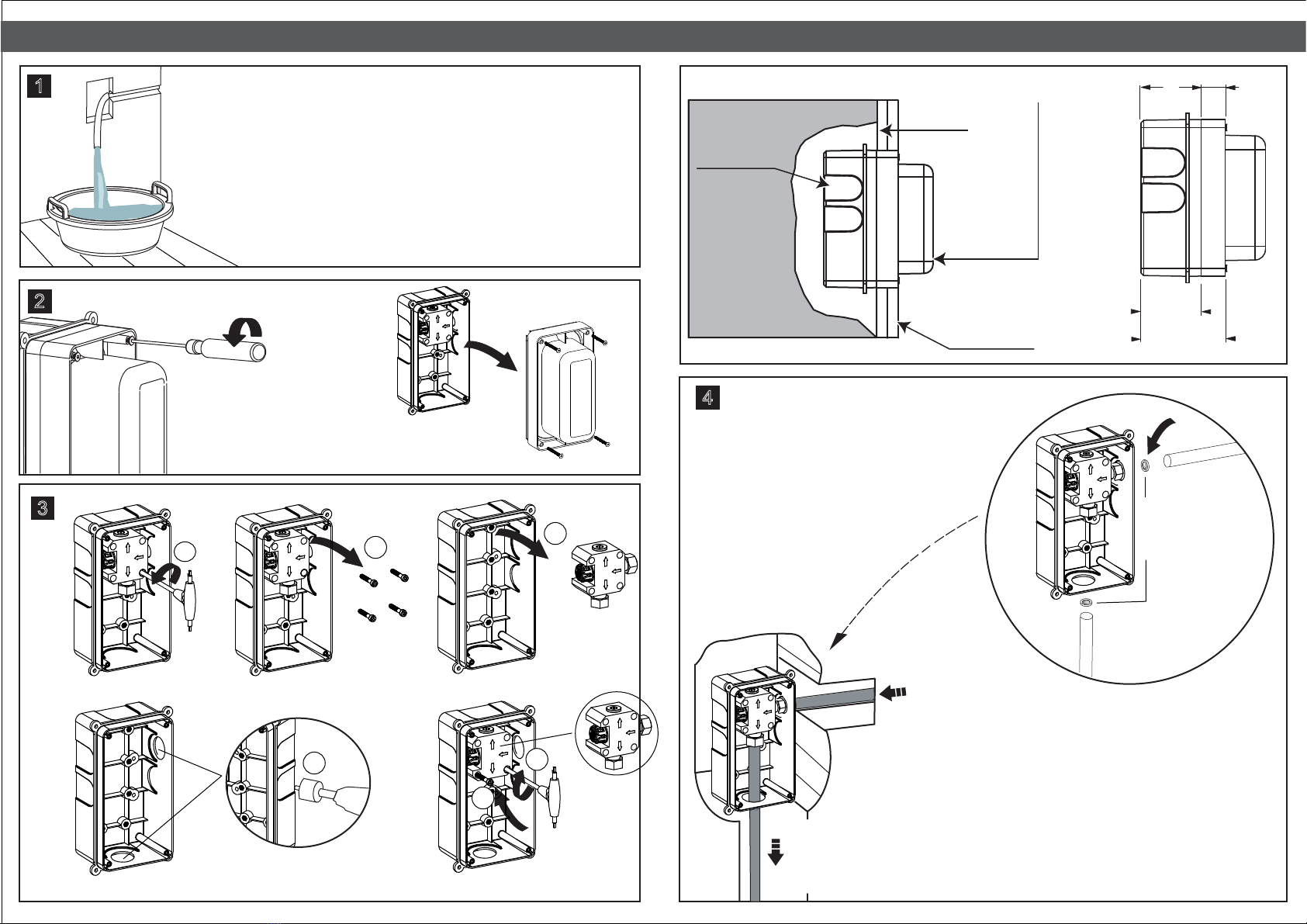 1

2

3

4