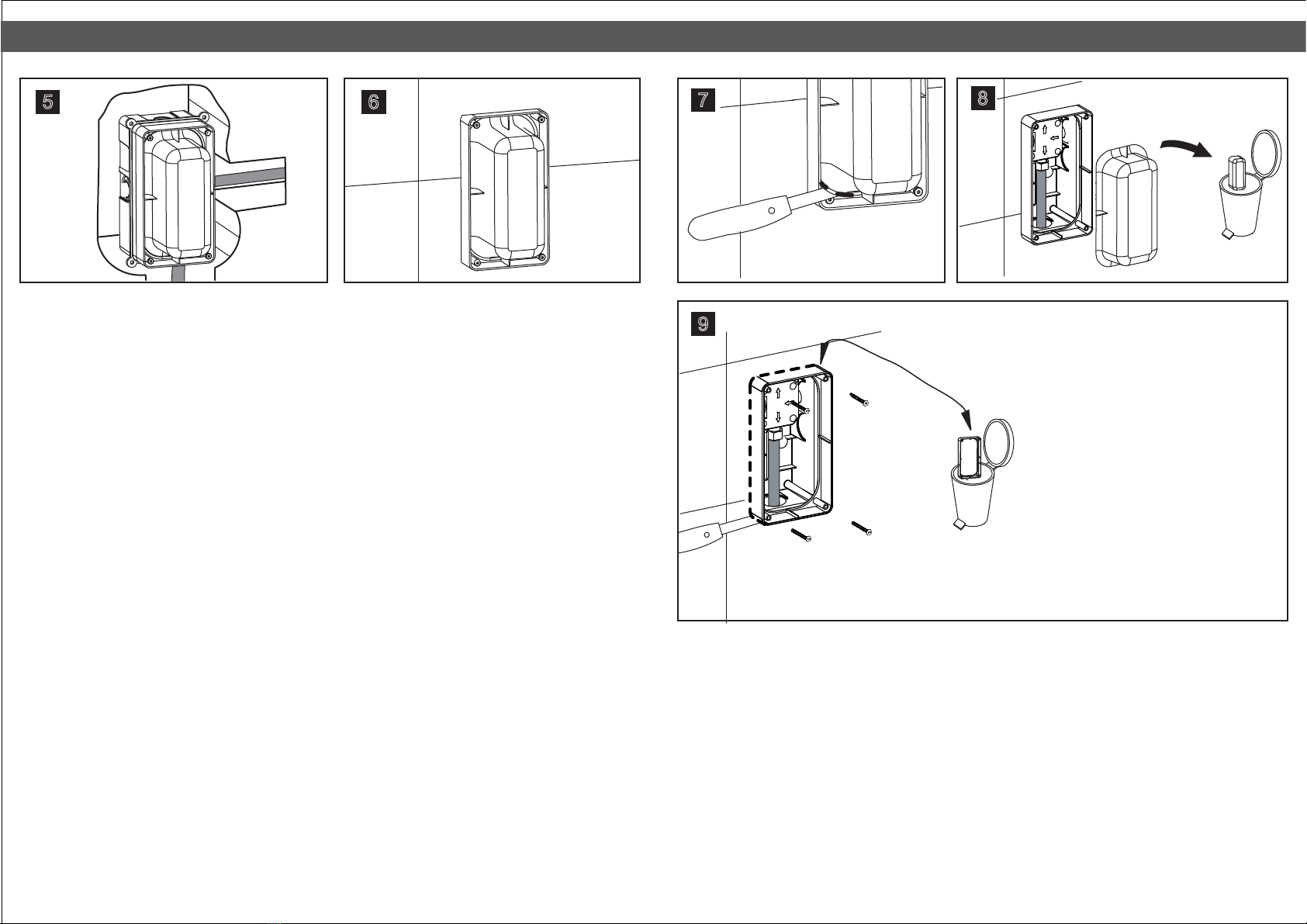 5

6

7

8

9